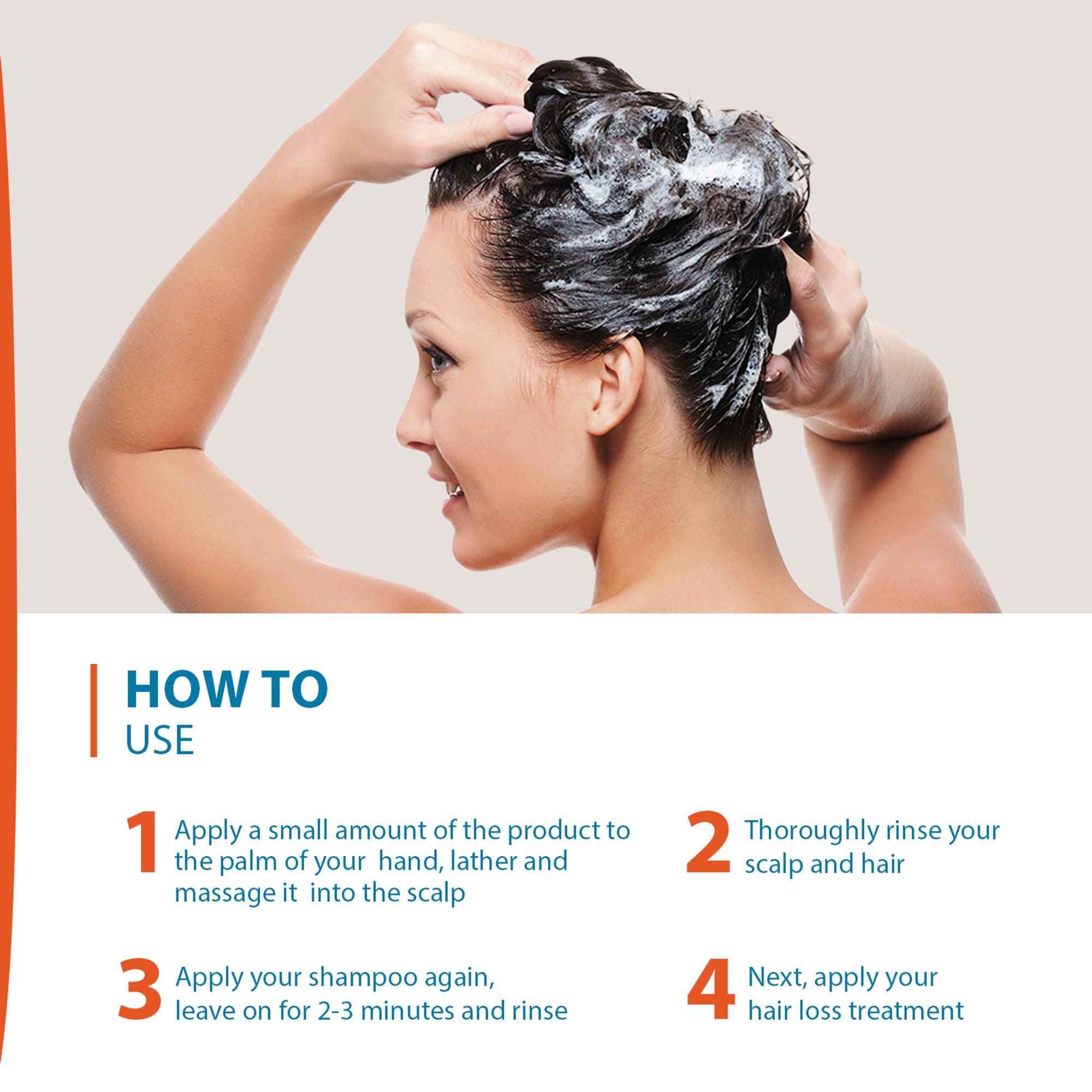 HOW TO
USE

1 Apply a small amount of the product to the palm of your hand, lather and massage it into the scalp

2 Thoroughly rinse your scalp and hair

3 Apply your shampoo again, leave on for 2-3 minutes and rinse

4 Next, apply your hair loss treatment