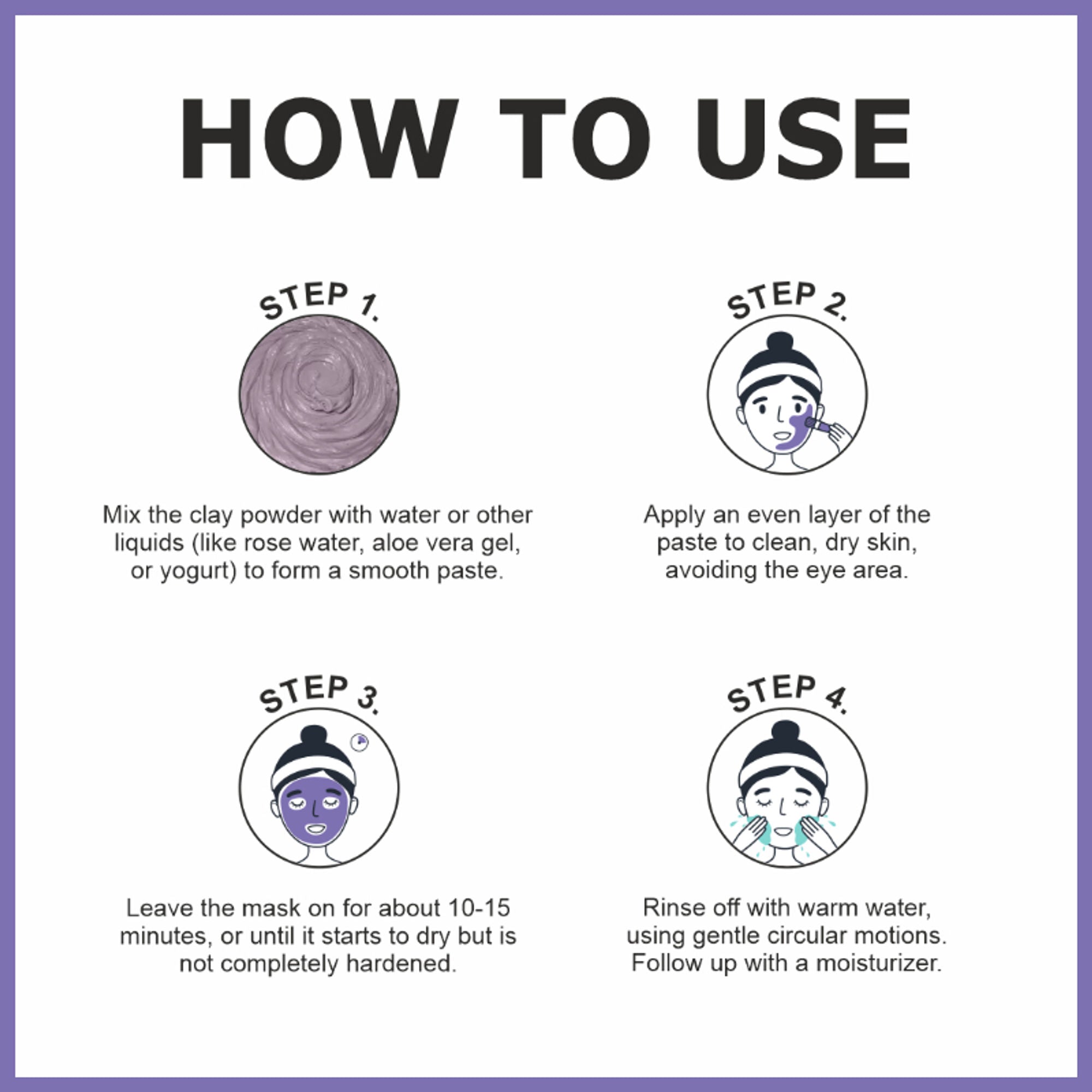 HOW TO USE

STEP 1.

Mix the clay powder with water or other liquids (like rose water, aloe vera gel, or yogurt) to form a smooth paste.

STEP 2.

Apply an even layer of the paste to clean, dry skin, avoiding the eye area.

STEP 3.

Leave the mask on for about 10-15 minutes, or until it starts to dry but is not completely hardened.

STEP 4.

Rinse off with warm water, using gentle circular motions. Follow up with a moisturizer.