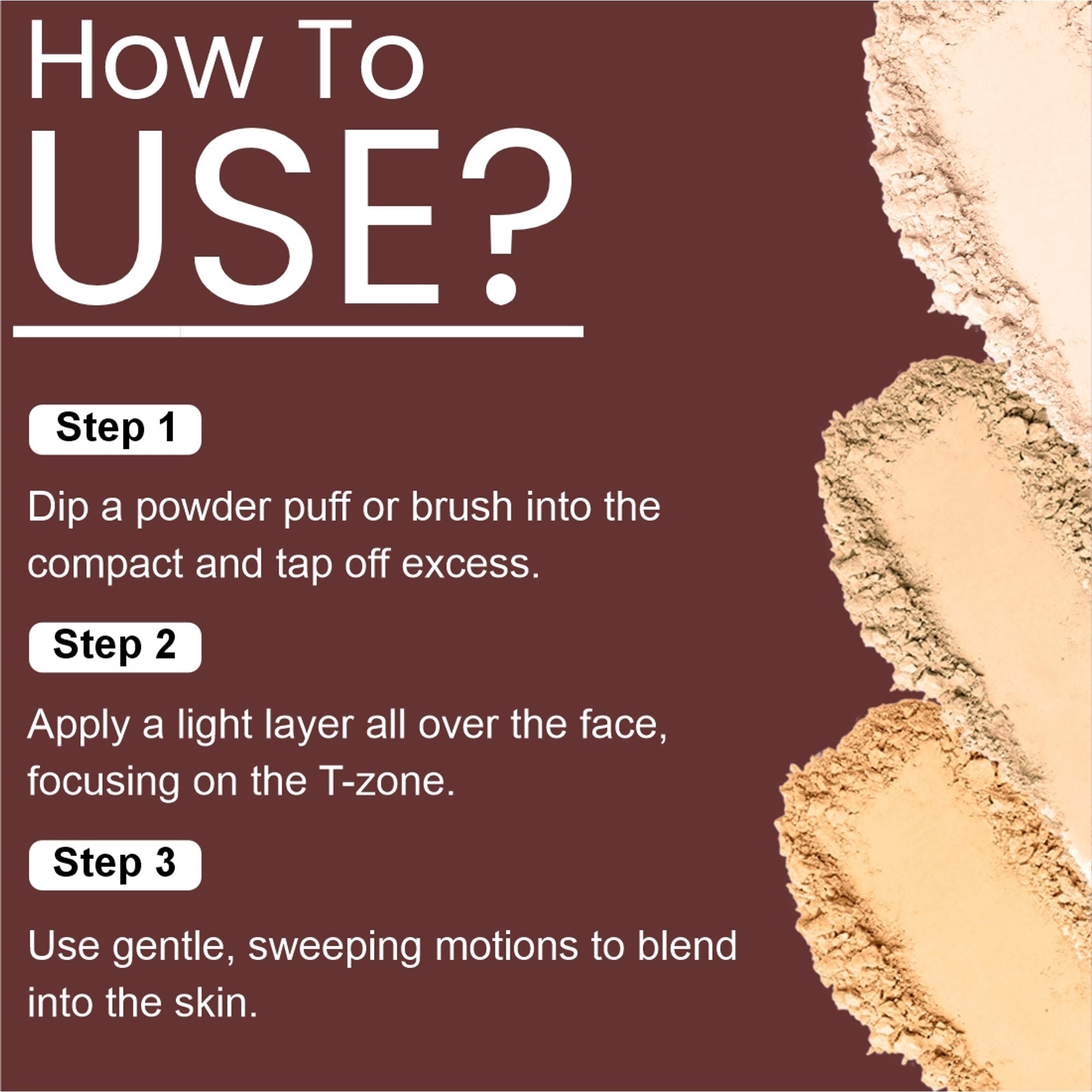 How To
USE?

Step 1

Dip a powder puff or brush into the compact and tap off excess.

Step 2

Apply a light layer all over the face, focusing on the T-zone.

Step 3

Use gentle, sweeping motions to blend into the skin.