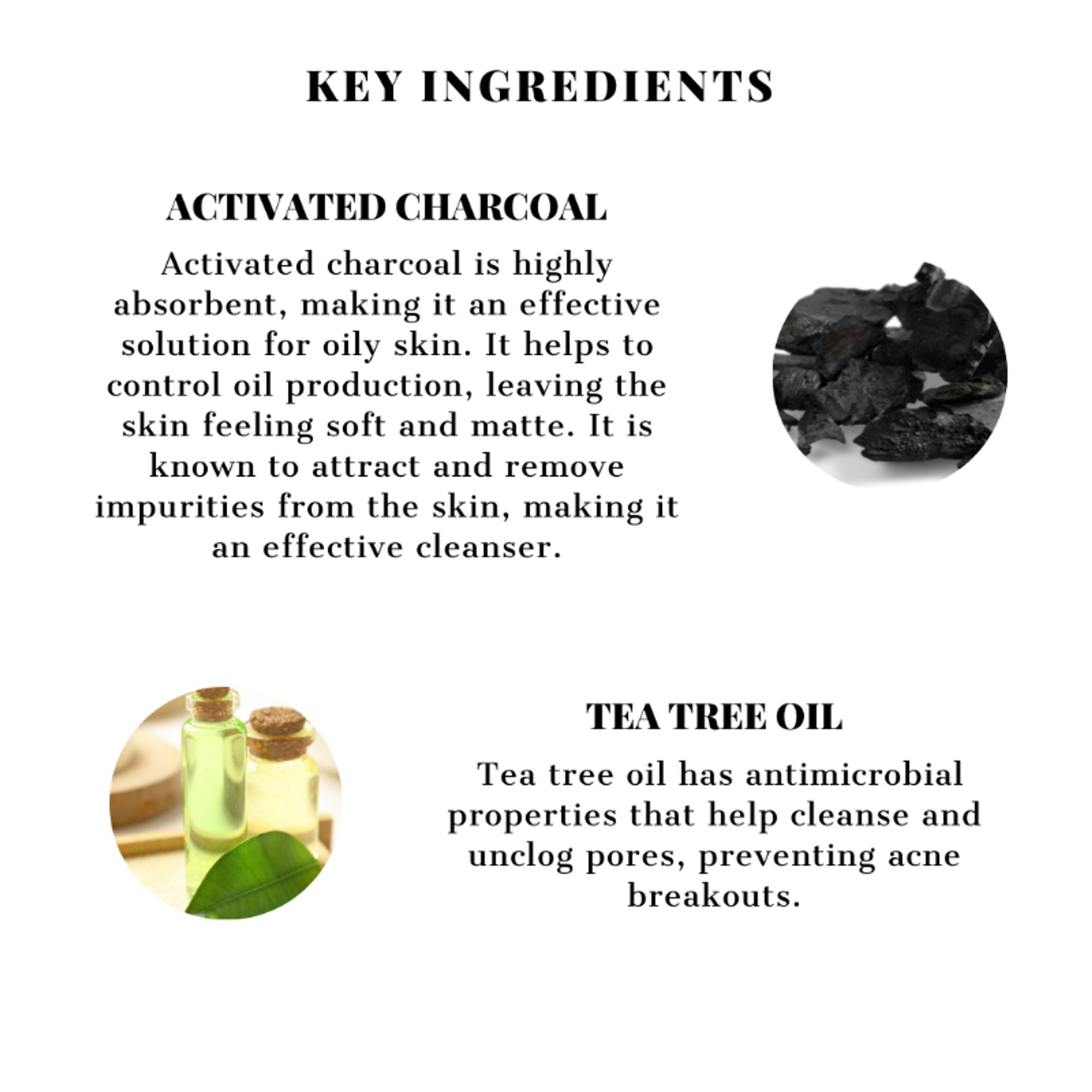 KEY INGREDIENTS

ACTIVATED CHARCOAL

Activated charcoal is highly absorbent, making it an effective solution for oily skin. It helps to control oil production, leaving the skin feeling soft and matte. It is known to attract and remove impurities from the skin, making it an effective cleanser.

TEA TREE OIL

Tea tree oil has antimicrobial properties that help cleanse and unclog pores, preventing acne breakouts.