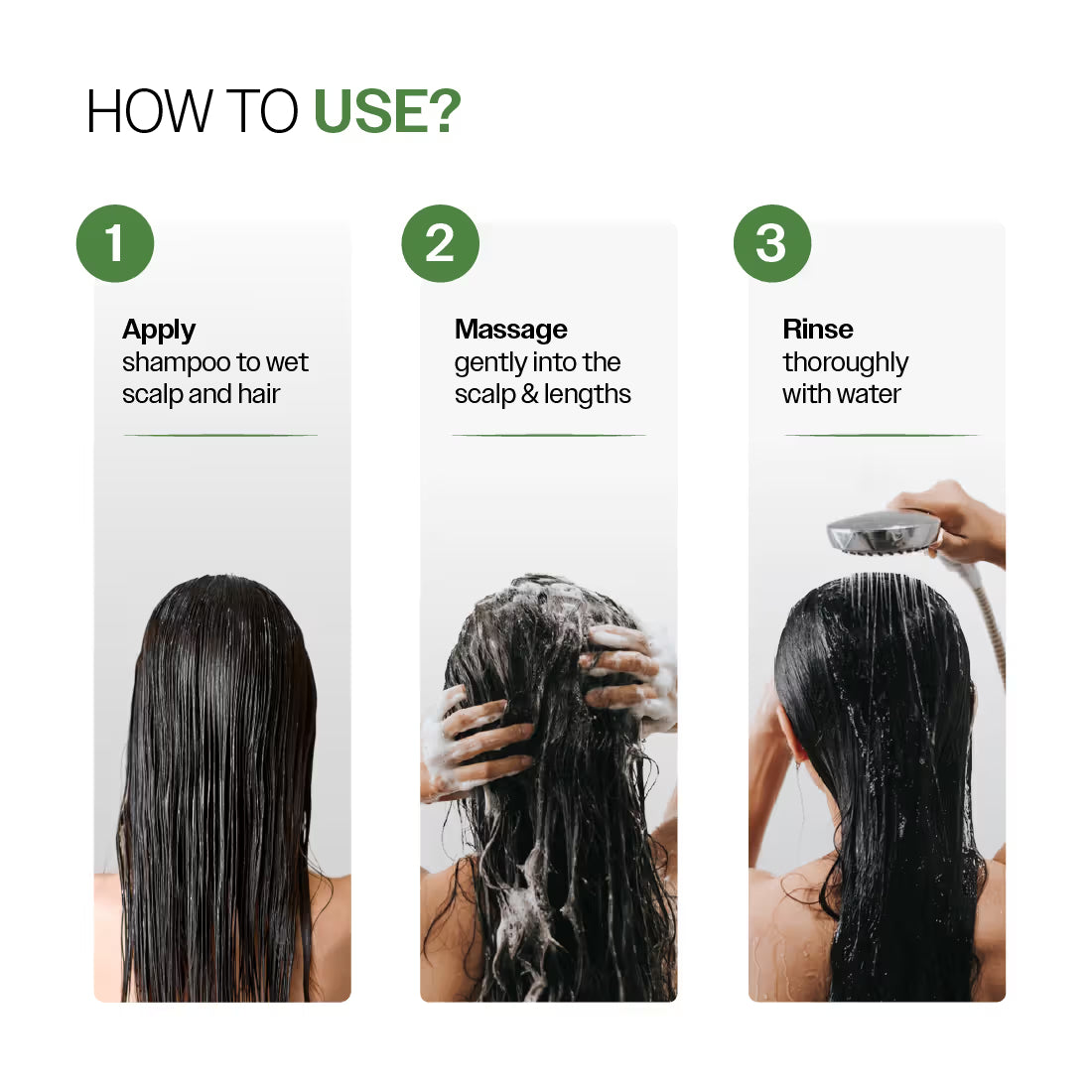 HOW TO USE?

1

Apply
shampoo to wet scalp and hair

2

Massage
gently into the scalp & lengths

3

Rinse
thoroughly with water