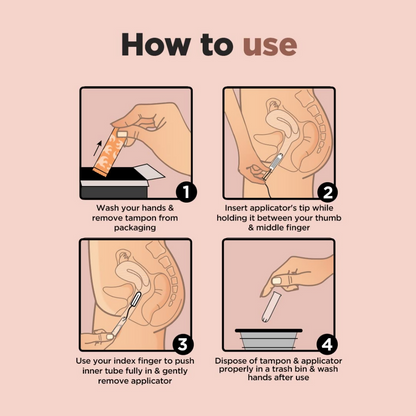 How to use

1
Wash your hands & remove tampon from packaging

2
Insert applicator's tip while holding it between your thumb & middle finger

3
Use your index finger to push inner tube fully in & gently remove applicator

4
Dispose of tampon & applicator properly in a trash bin & wash hands after use