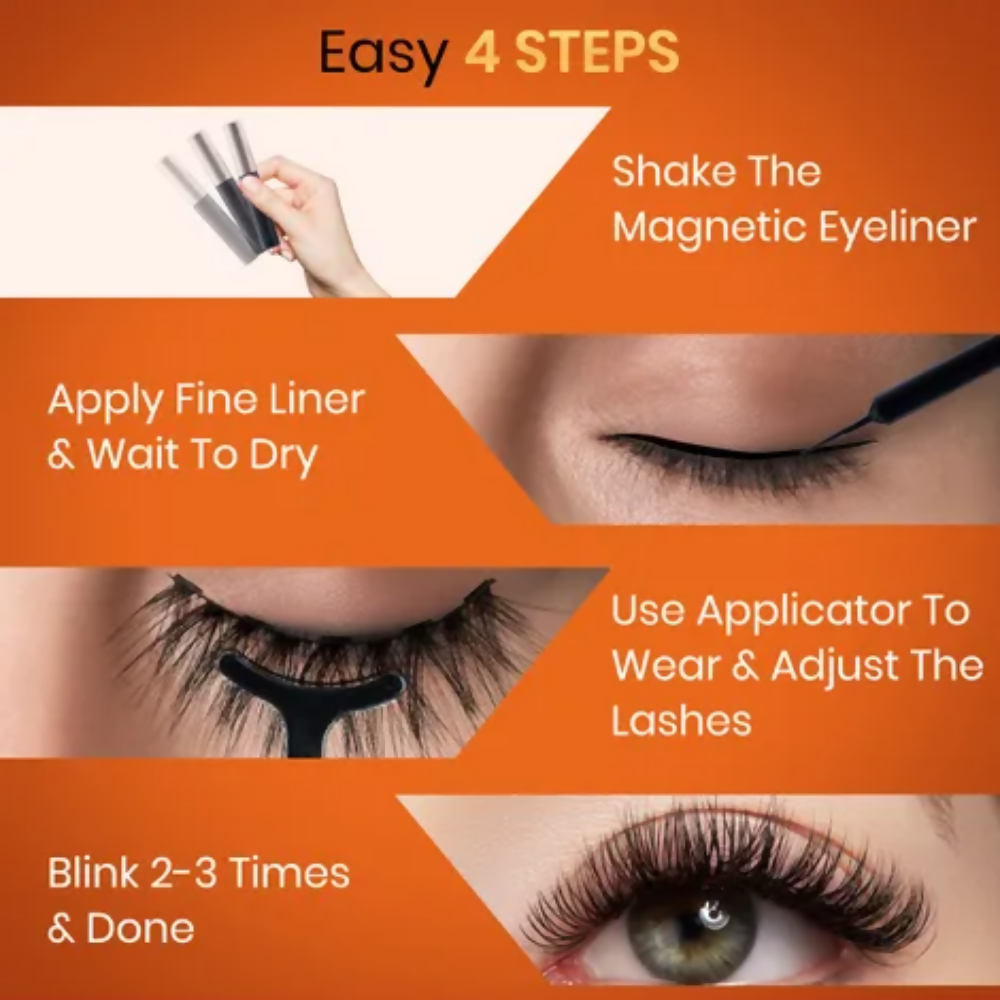 Easy 4 STEPS

Shake The Magnetic Eyeliner

Apply Fine Liner & Wait To Dry

Use Applicator To Wear & Adjust The Lashes

Blink 2-3 Times & Done