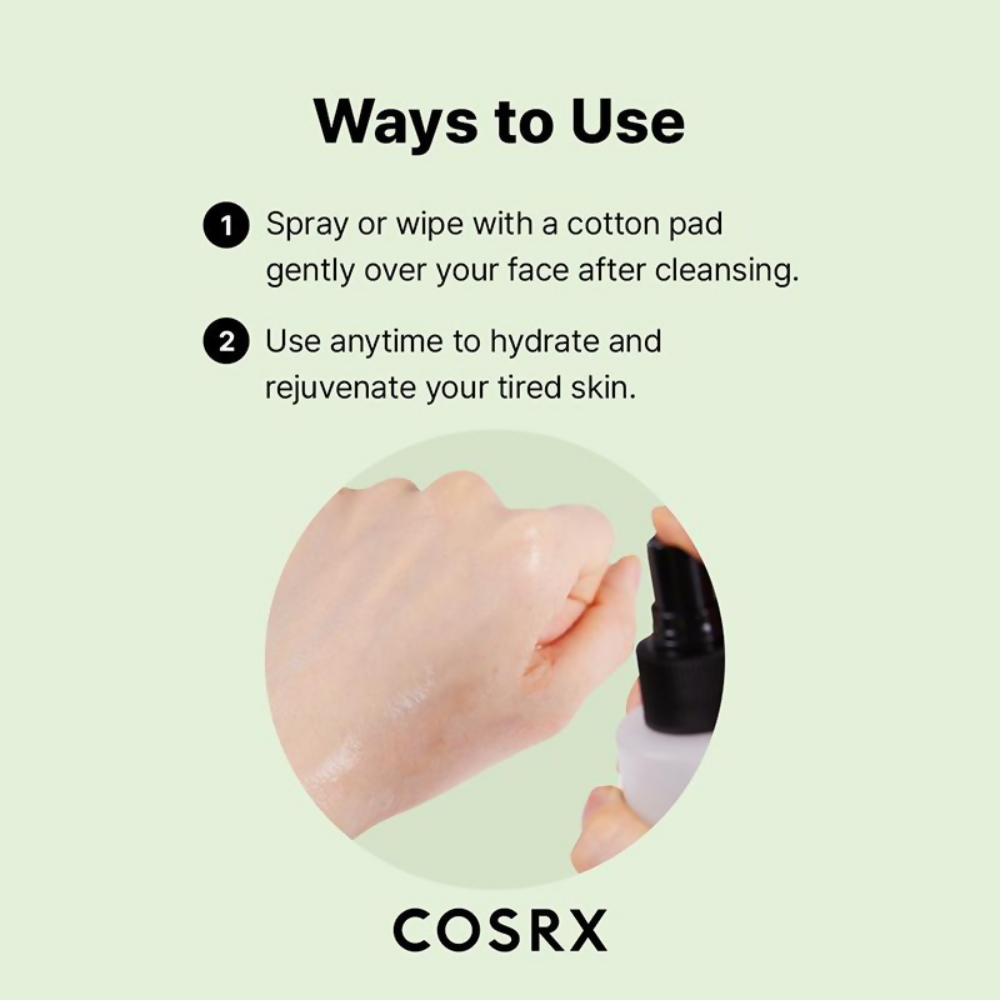 Ways to Use

1 Spray or wipe with a cotton pad gently over your face after cleansing.

2 Use anytime to hydrate and rejuvenate your tired skin.

COSRX