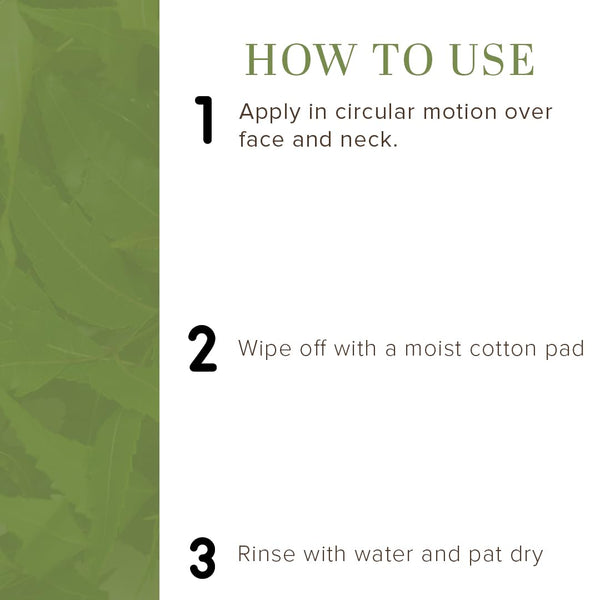 HOW TO USE

1 Apply in circular motion over face and neck.

2 Wipe off with a moist cotton pad

3 Rinse with water and pat dry