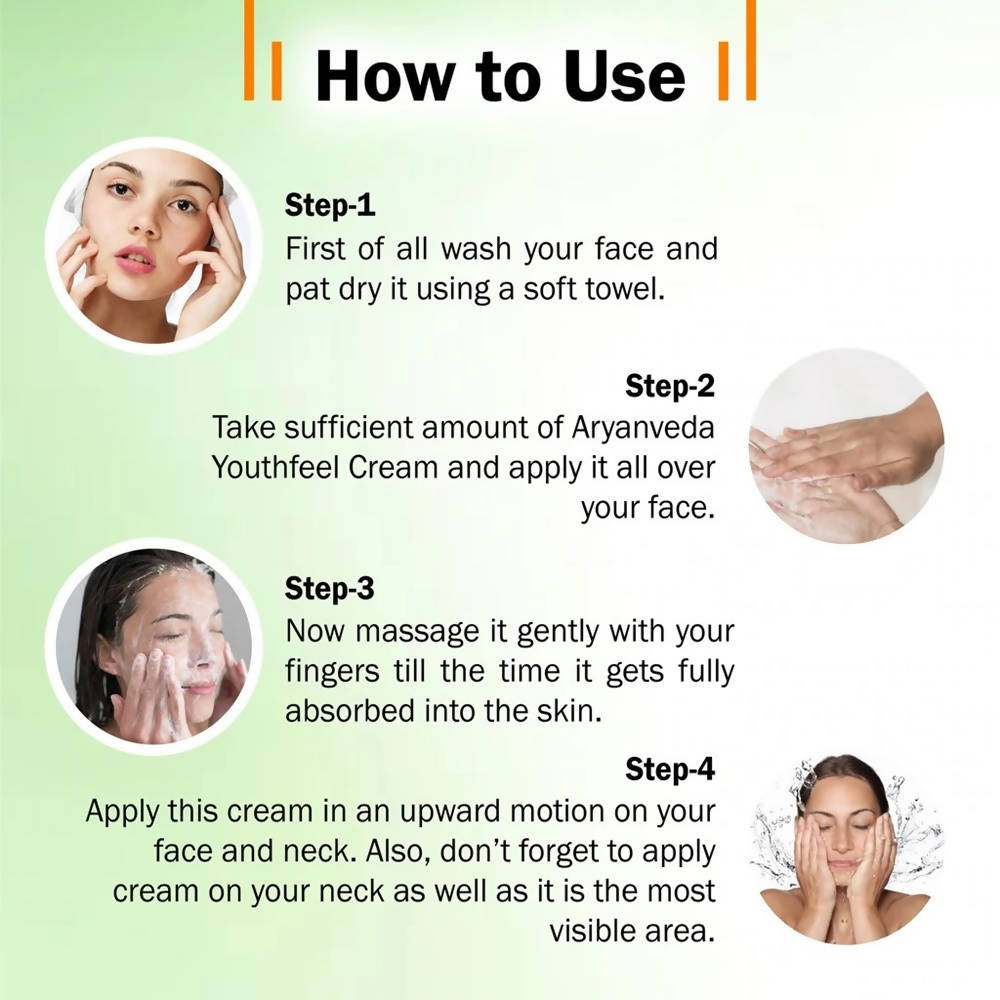 How to Use

Step-1
First of all wash your face and pat dry it using a soft towel.

Step-2
Take sufficient amount of Aryanveda Youthfeel Cream and apply it all over your face.

Step-3
Now massage it gently with your fingers till the time it gets fully absorbed into the skin.

Step-4
Apply this cream in an upward motion on your face and neck. Also, don't forget to apply cream on your neck as well as it is the most visible area.