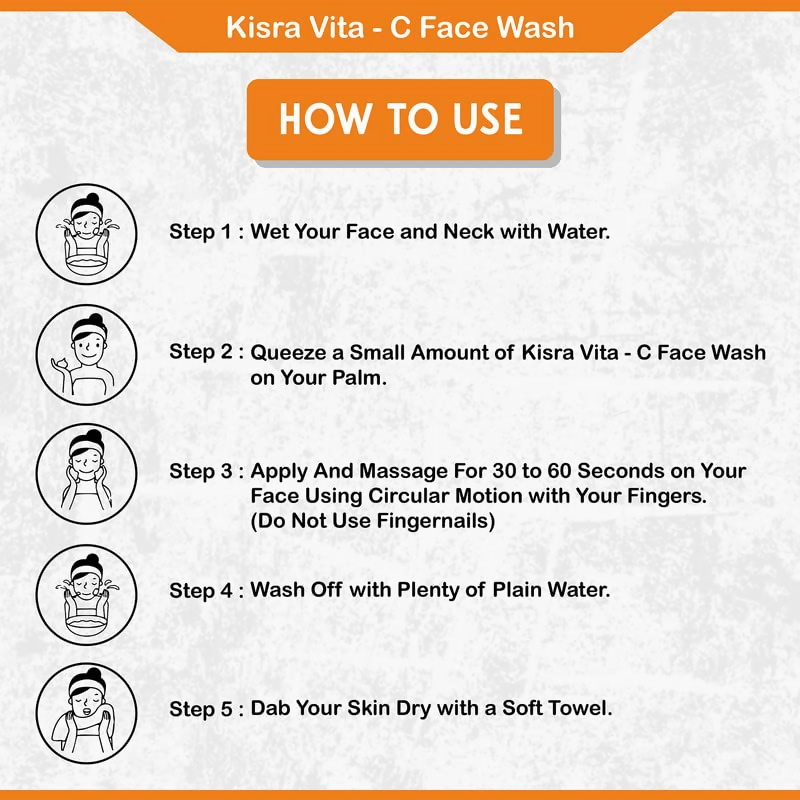 Kisra Vita - C Face Wash

HOW TO USE

Step 1 : Wet Your Face and Neck with Water.

Step 2 : Queeze a Small Amount of Kisra Vita - C Face Wash on Your Palm.

Step 3 : Apply And Massage For 30 to 60 Seconds on Your Face Using Circular Motion with Your Fingers. (Do Not Use Fingernails)

Step 4 : Wash Off with Plenty of Plain Water.

Step 5 : Dab Your Skin Dry with a Soft Towel.