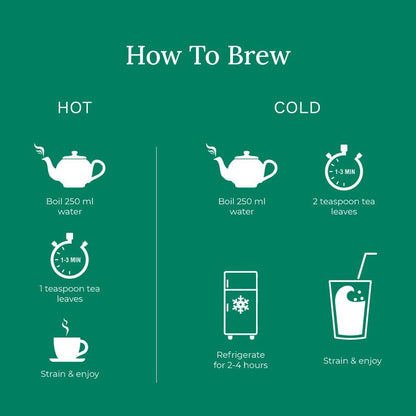 How To Brew

HOT

Boil 250 ml water

1-3 MIN

1 teaspoon tea leaves

Strain & enjoy

COLD

Boil 250 ml water

1-3 MIN

2 teaspoon tea leaves

Refrigerate for 2-4 hours

Strain & enjoy