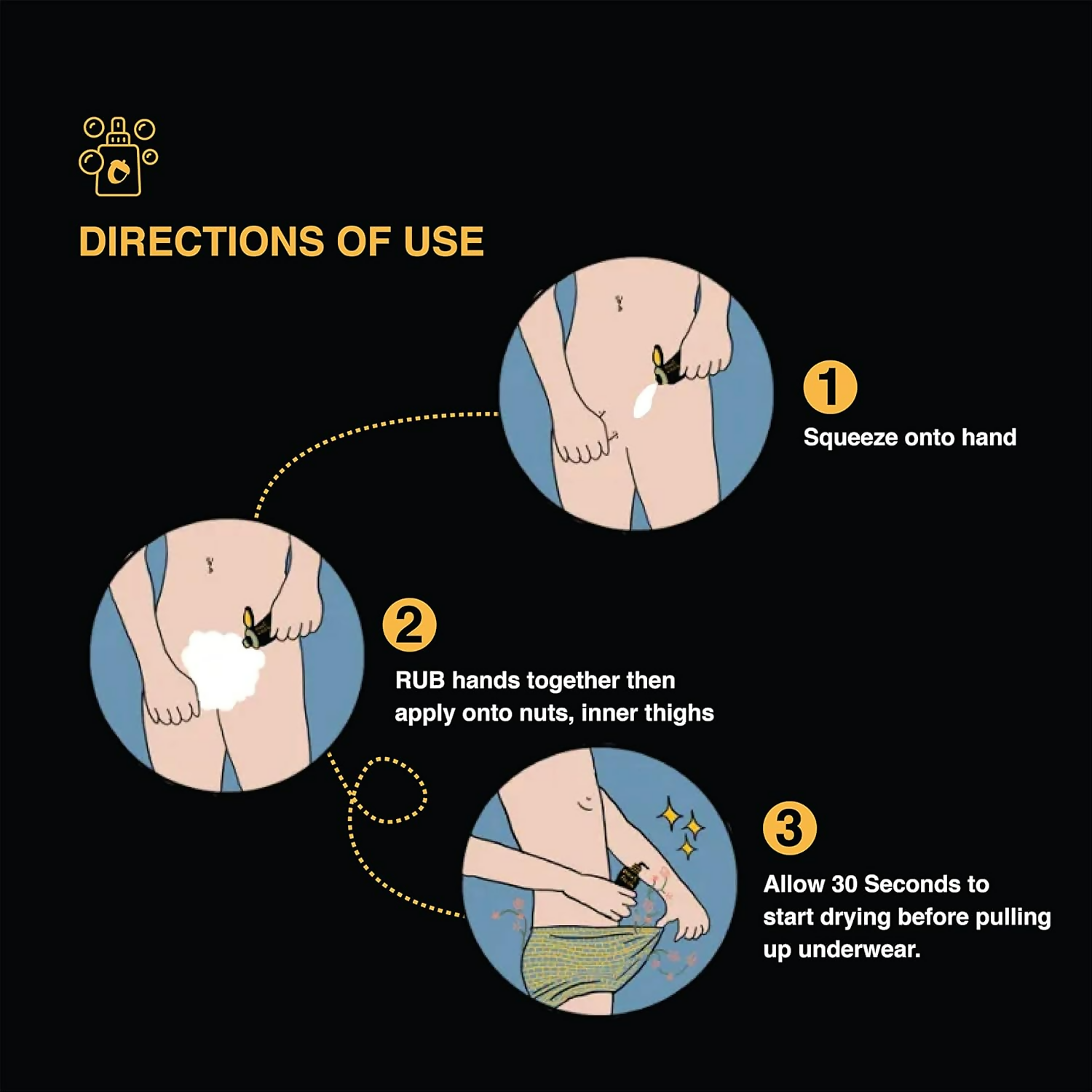 DIRECTIONS OF USE

1
Squeeze onto hand

2
RUB hands together then apply onto nuts, inner thighs

3
Allow 30 Seconds to start drying before pulling up underwear.