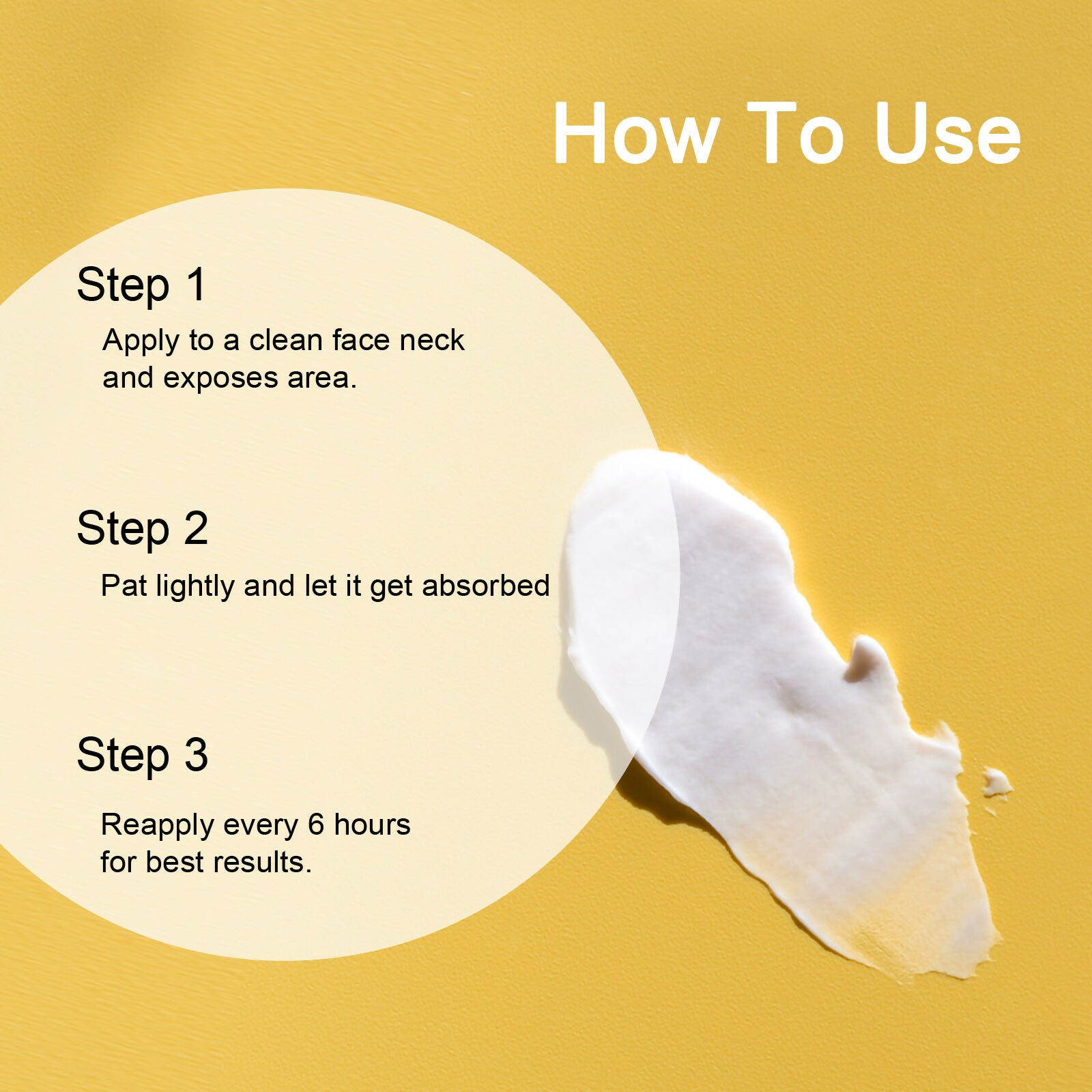 How To Use

Step 1

Apply to a clean face neck and exposes area.

Step 2

Pat lightly and let it get absorbed

Step 3

Reapply every 6 hours for best results.