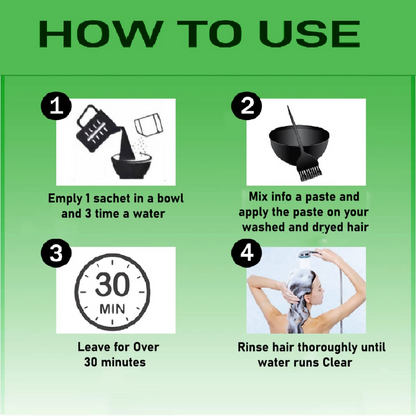 HOW TO USE

1

Emply 1 sachet in a bowl and 3 time a water

2

Mix info a paste and apply the paste on your washed and dryed hair

3

30 MIN

Leave for Over 30 minutes

4

Rinse hair thoroughly until water runs Clear