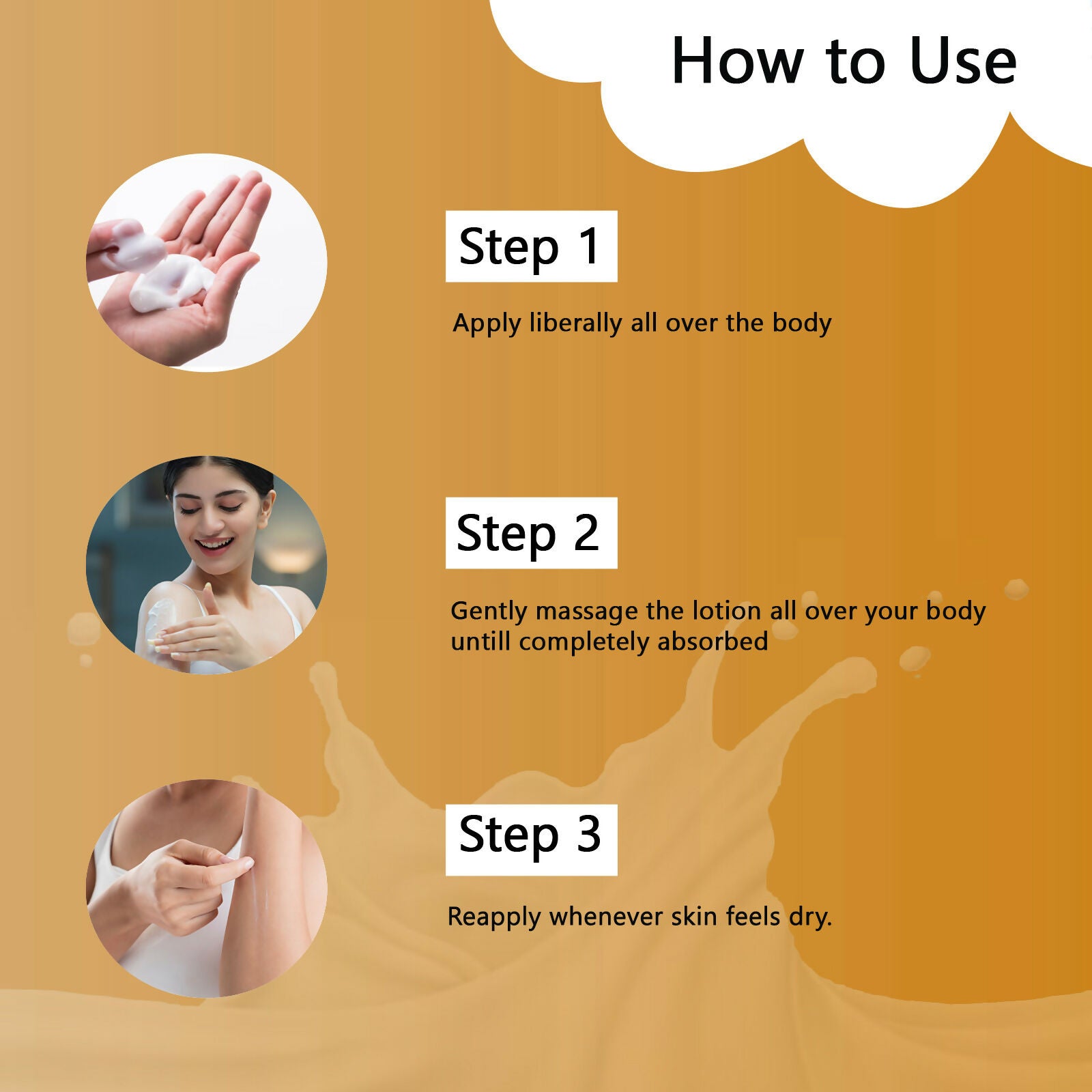 How to Use

Step 1

Apply liberally all over the body

Step 2

Gently massage the lotion all over your body untill completely absorbed

Step 3

Reapply whenever skin feels dry.