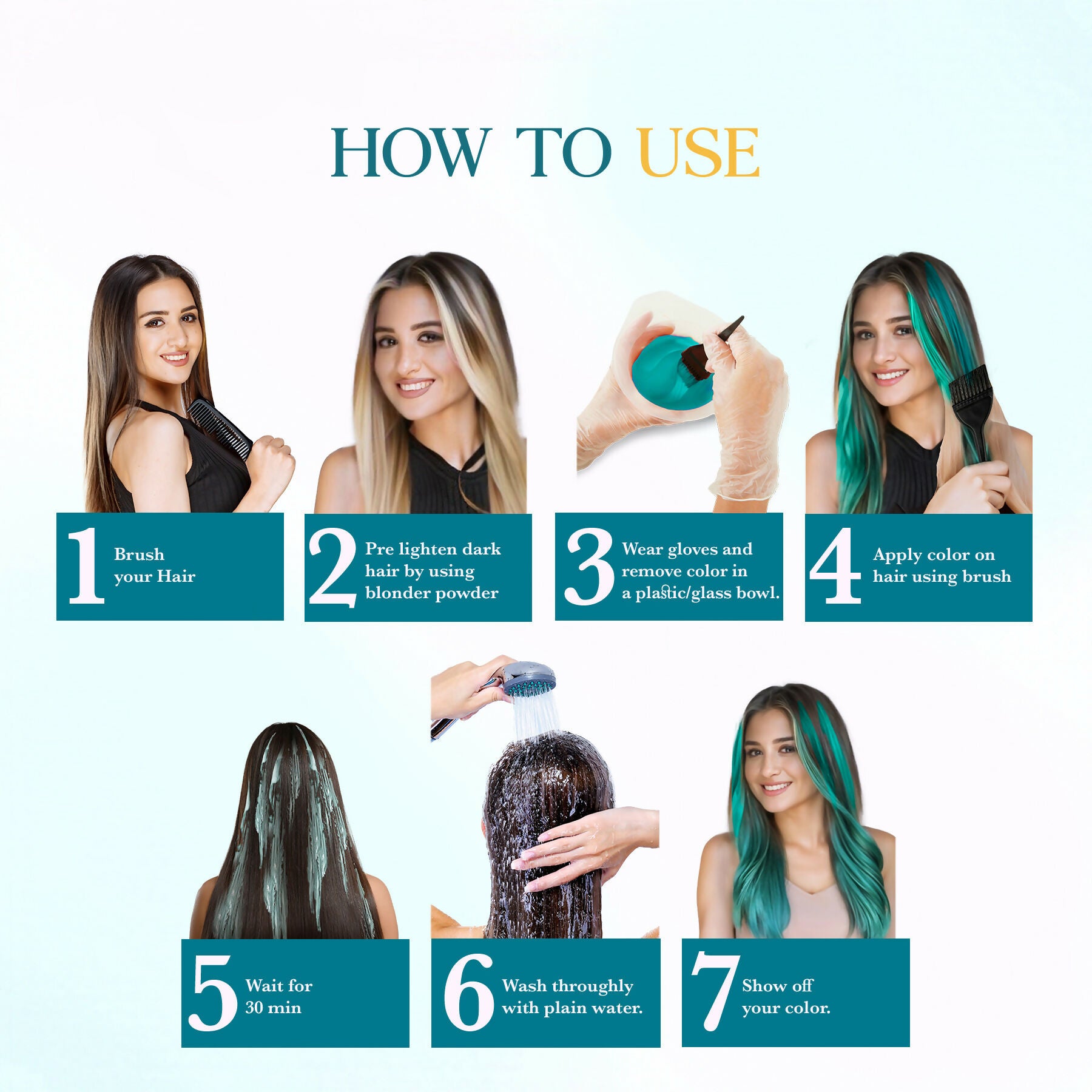 HOW TO USE

1 Brush your Hair

2 Pre lighten dark hair by using blonder powder

3 Wear gloves and remove color in a plastic/glass bowl.

4 Apply color on hair using brush

5 Wait for 30 min

6 Wash throughly with plain water.

7 Show off your color.