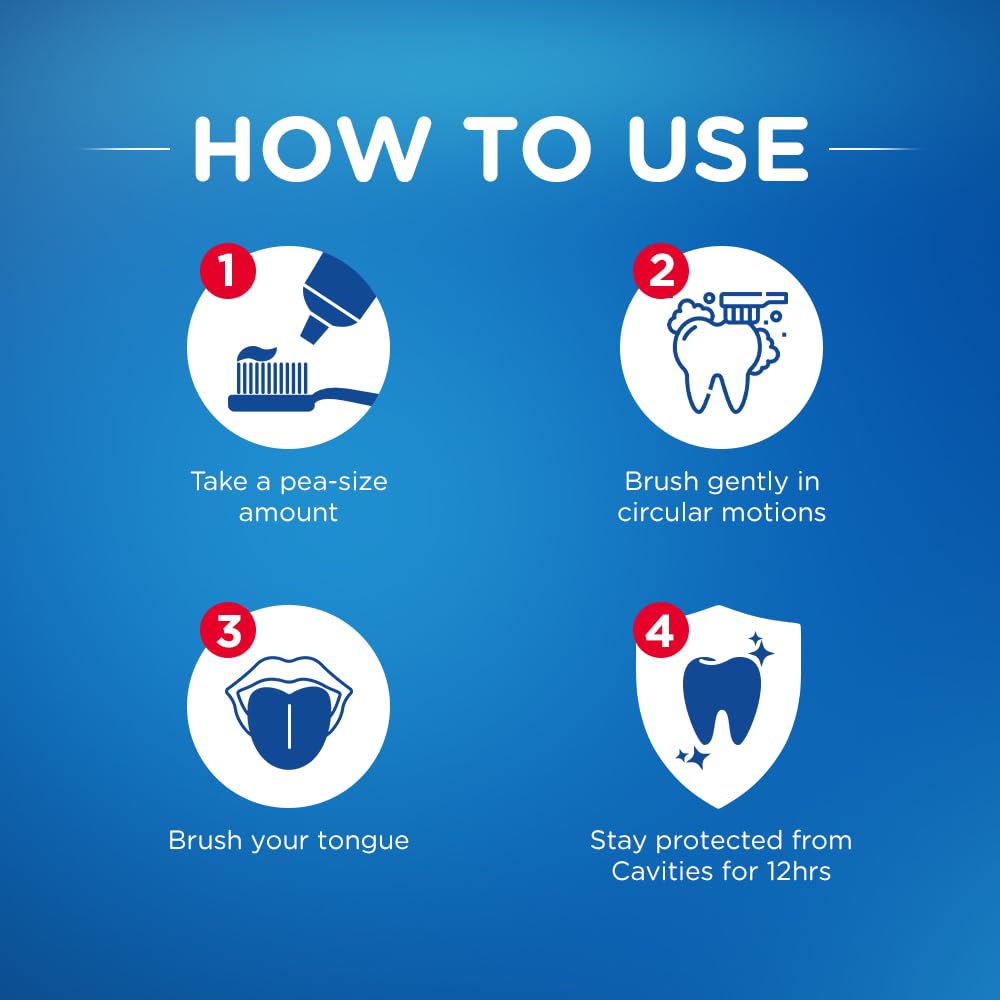 HOW TO USE

1
Take a pea-size amount

2
Brush gently in circular motions

3
Brush your tongue

4
Stay protected from Cavities for 12hrs