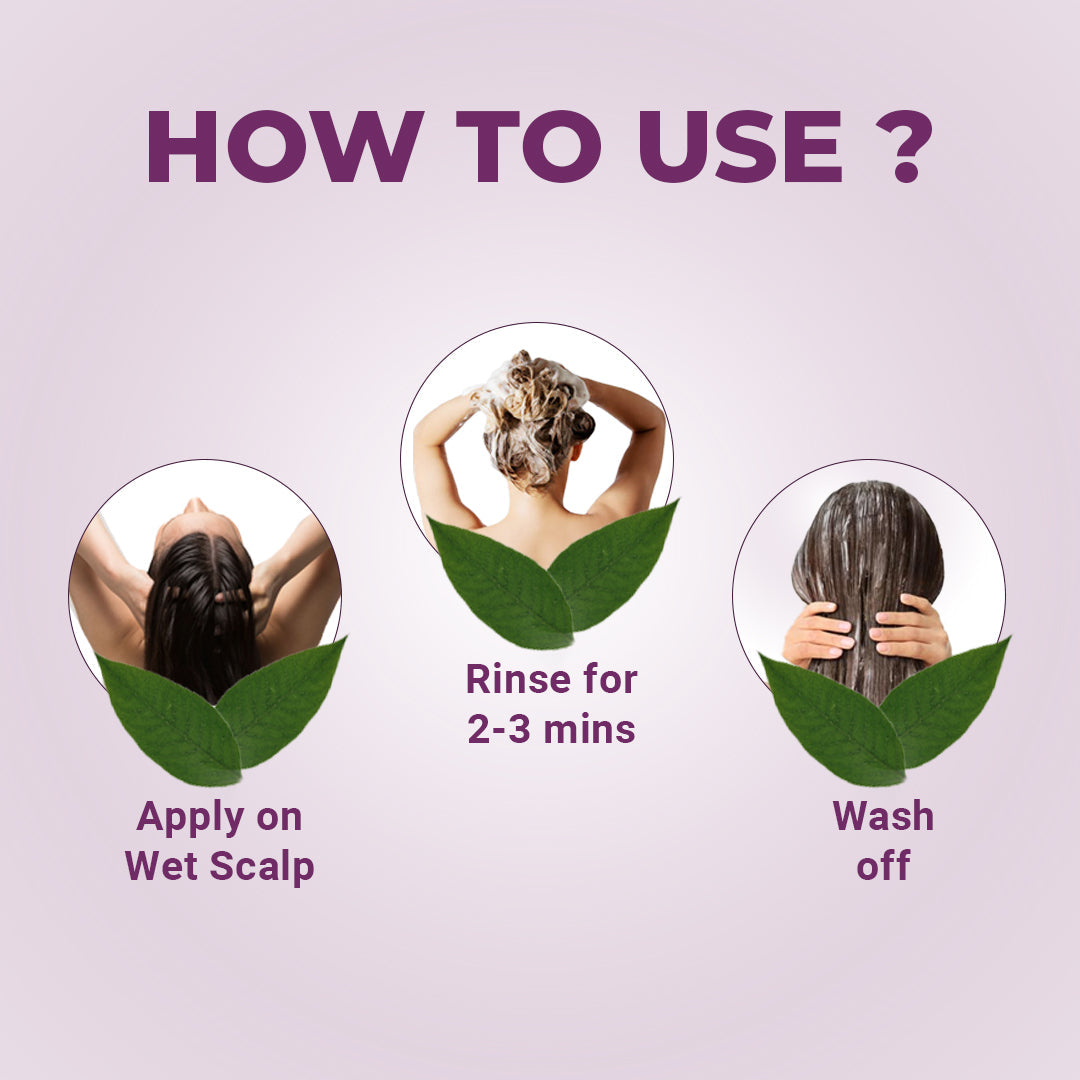 HOW TO USE ?

Apply on Wet Scalp

Rinse for 2-3 mins

Wash off