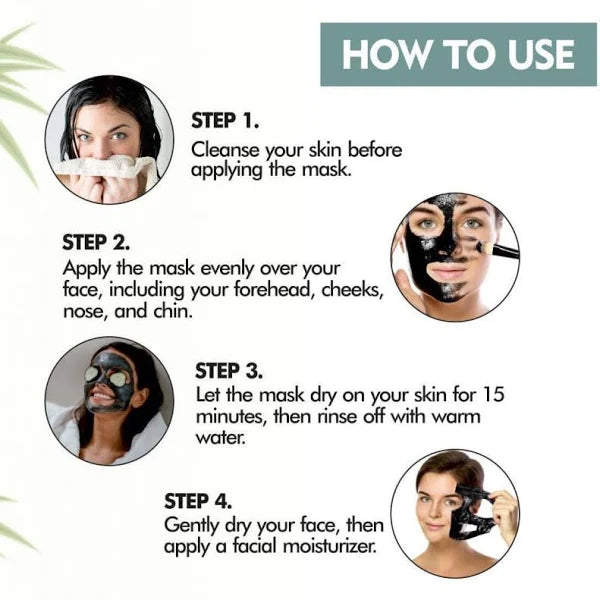 HOW TO USE

STEP 1.
Cleanse your skin before applying the mask.

STEP 2.
Apply the mask evenly over your face, including your forehead, cheeks, nose, and chin.

STEP 3.
Let the mask dry on your skin for 15 minutes, then rinse off with warm water.

STEP 4.
Gently dry your face, then apply a facial moisturizer.