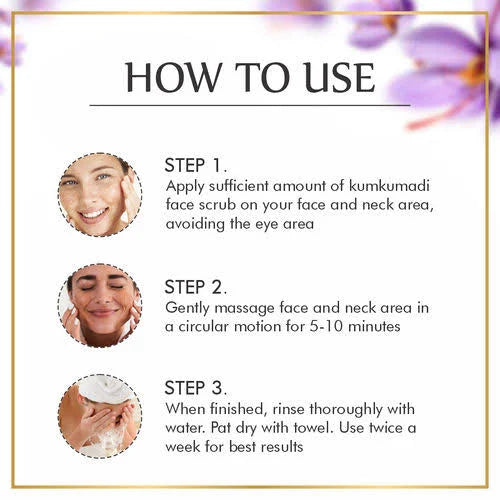 HOW TO USE

STEP 1.
Apply sufficient amount of kumkumadi face scrub on your face and neck area, avoiding the eye area

STEP 2.
Gently massage face and neck area in a circular motion for 5-10 minutes

STEP 3.
When finished, rinse thoroughly with water. Pat dry with towel. Use twice a week for best results