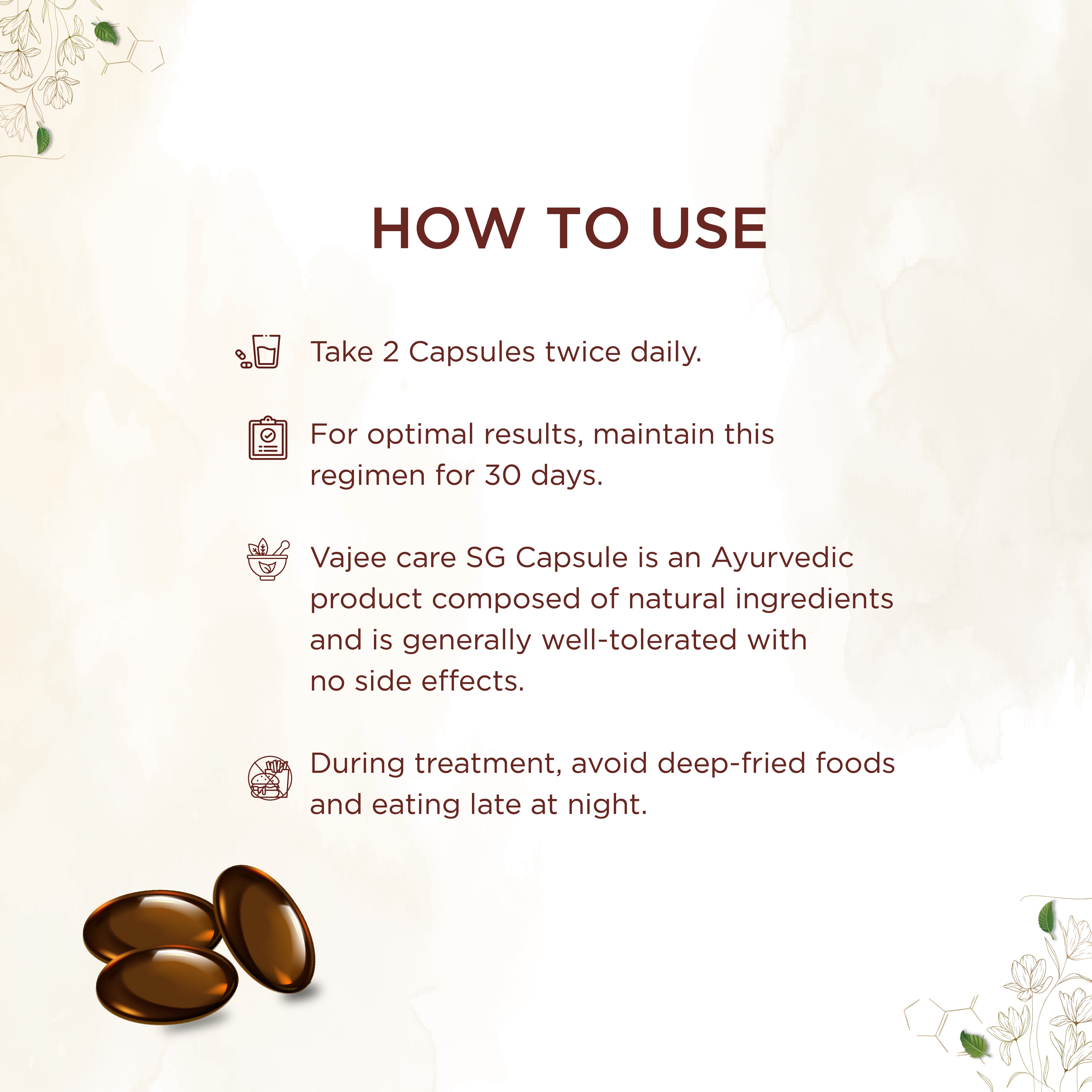 HOW TO USE

Take 2 Capsules twice daily.

For optimal results, maintain this regimen for 30 days.

Vajee care SG Capsule is an Ayurvedic product composed of natural ingredients and is generally well-tolerated with no side effects.

During treatment, avoid deep-fried foods and eating late at night.