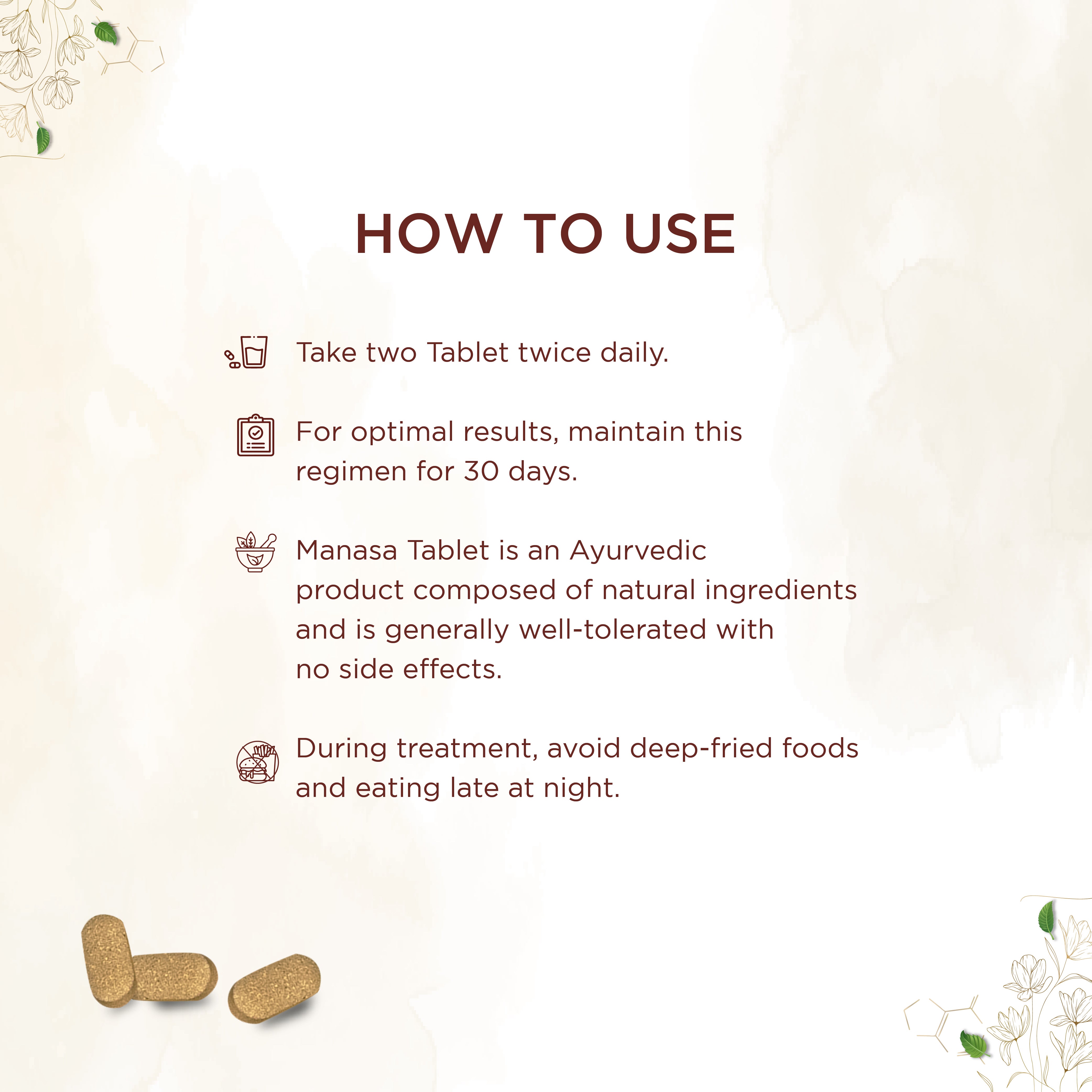 HOW TO USE

Take two Tablet twice daily.

For optimal results, maintain this regimen for 30 days.

Manasa Tablet is an Ayurvedic product composed of natural ingredients and is generally well-tolerated with no side effects.

During treatment, avoid deep-fried foods and eating late at night.