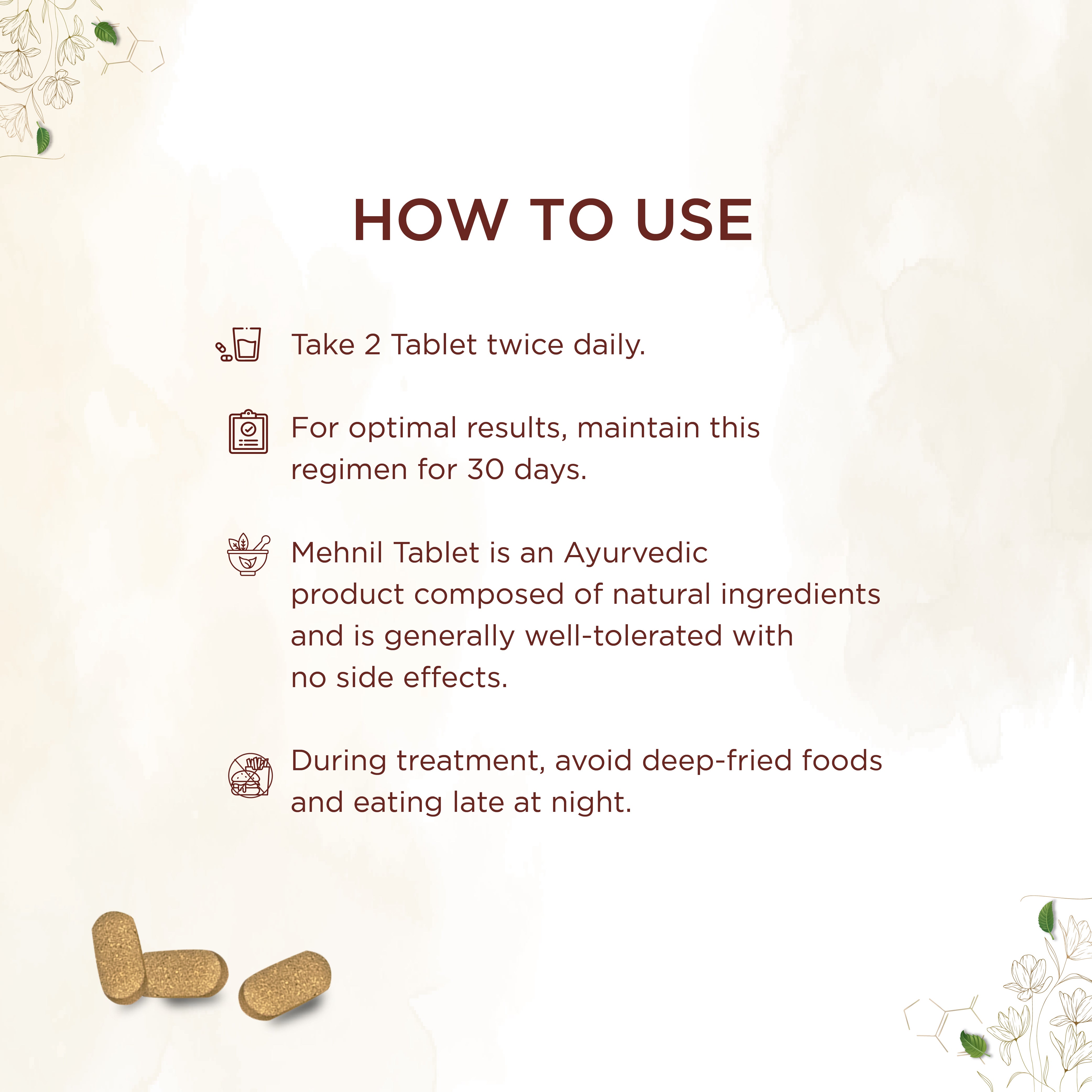 HOW TO USE

Take 2 Tablet twice daily.

For optimal results, maintain this regimen for 30 days.

Mehnil Tablet is an Ayurvedic product composed of natural ingredients and is generally well-tolerated with no side effects.

During treatment, avoid deep-fried foods and eating late at night.