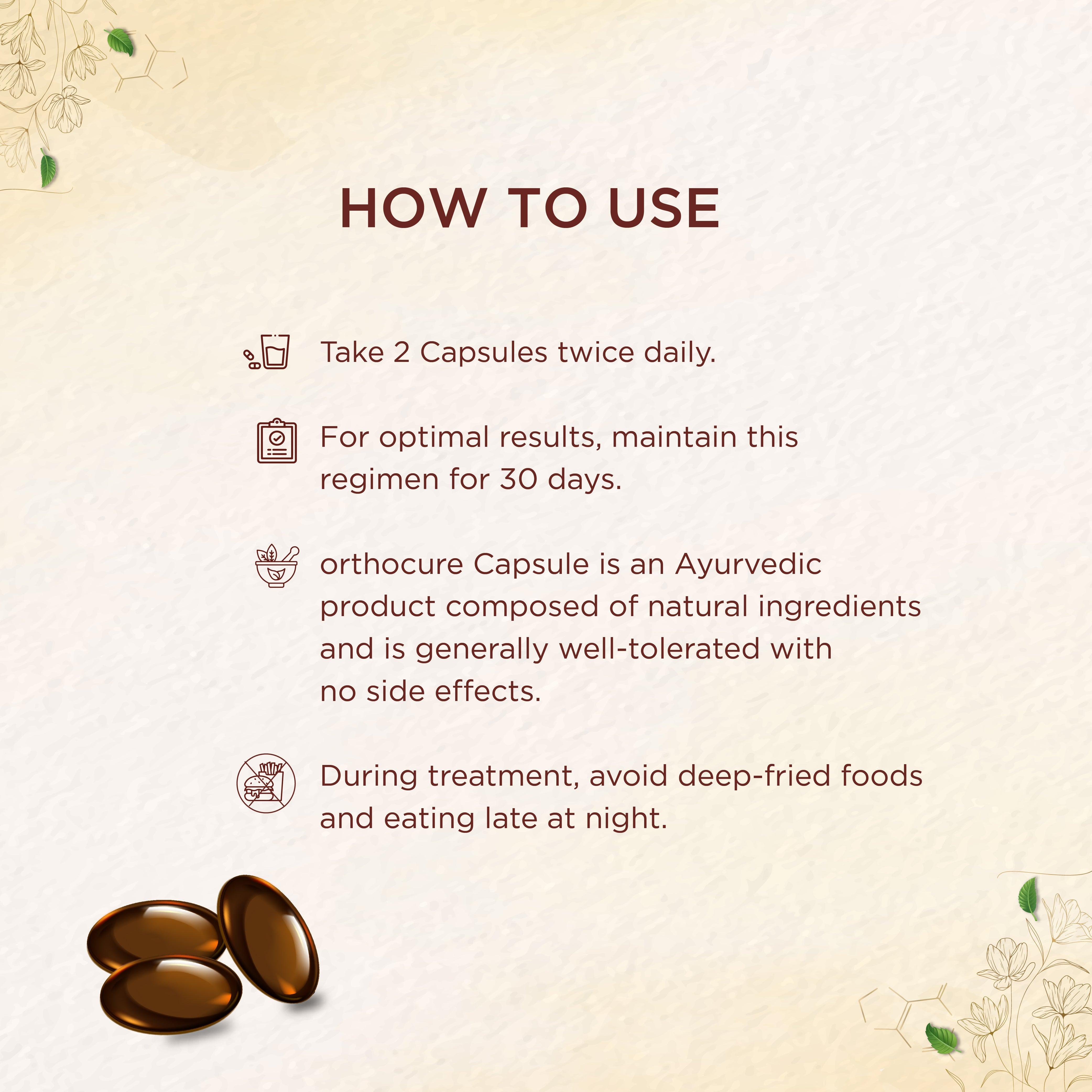 HOW TO USE

Take 2 Capsules twice daily.

For optimal results, maintain this regimen for 30 days.

orthocure Capsule is an Ayurvedic product composed of natural ingredients and is generally well-tolerated with no side effects.

During treatment, avoid deep-fried foods and eating late at night.