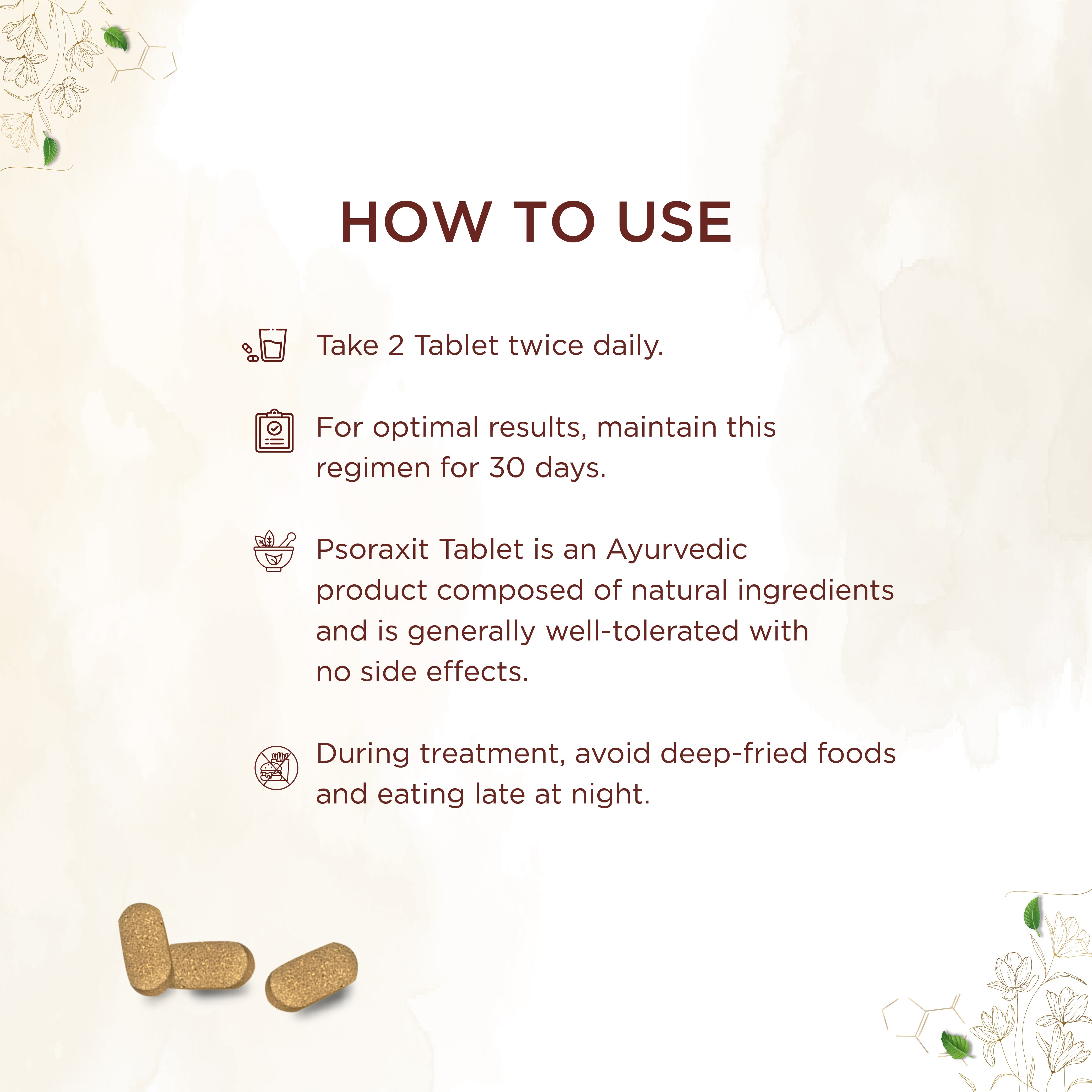 HOW TO USE

Take 2 Tablet twice daily.

For optimal results, maintain this regimen for 30 days.

Psoraxit Tablet is an Ayurvedic product composed of natural ingredients and is generally well-tolerated with no side effects.

During treatment, avoid deep-fried foods and eating late at night.