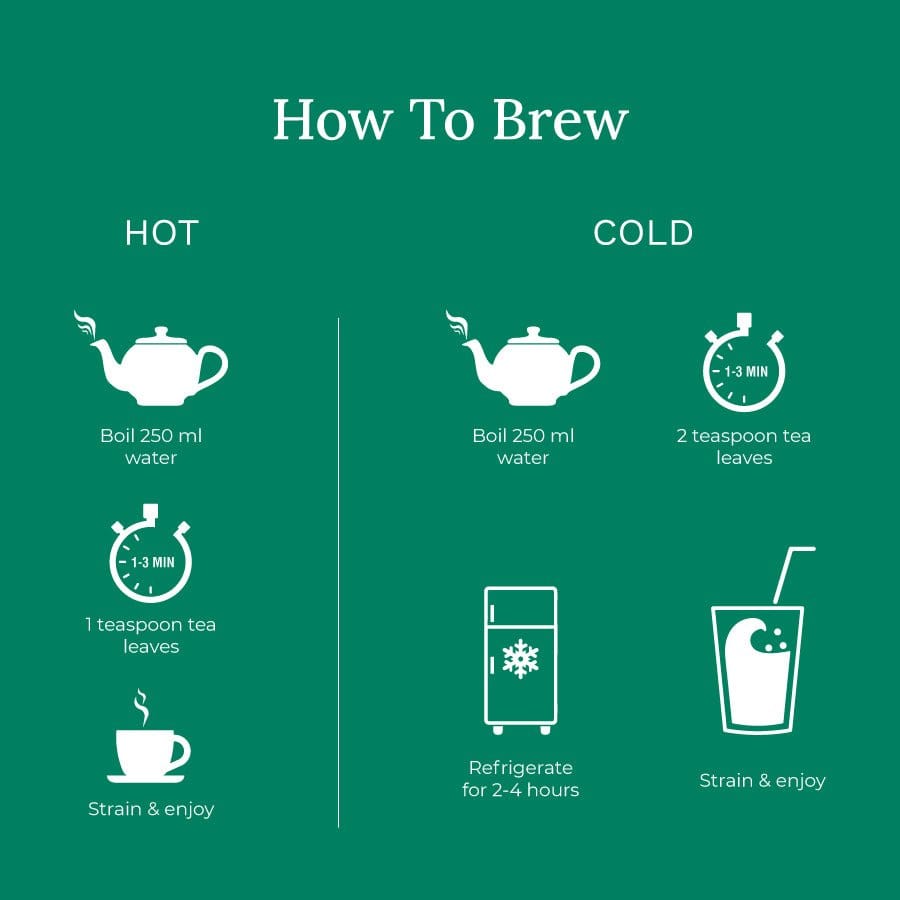 How To Brew

HOT

Boil 250 ml water

1-3 MIN

1 teaspoon tea leaves

Strain & enjoy

COLD

Boil 250 ml water

1-3 MIN

2 teaspoon tea leaves

Refrigerate for 2-4 hours

Strain & enjoy