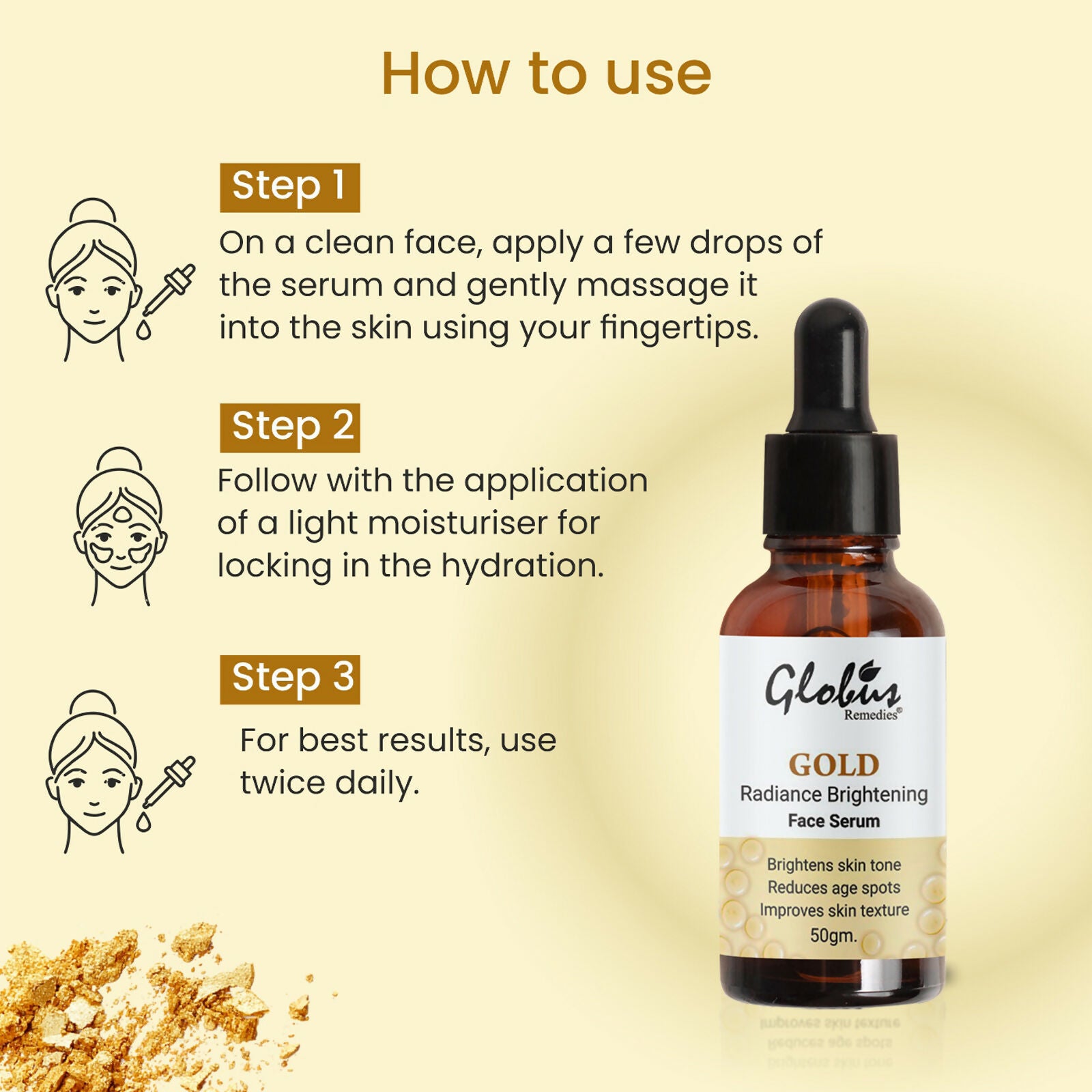 How to use

Step 1
On a clean face, apply a few drops of the serum and gently massage it into the skin using your fingertips.

Step 2
Follow with the application of a light moisturiser for locking in the hydration.

Step 3
For best results, use twice daily.

Globus
Remedies®

GOLD
Radiance Brightening
Face Serum

Brightens skin tone
Reduces age spots
Improves skin texture
50gm.