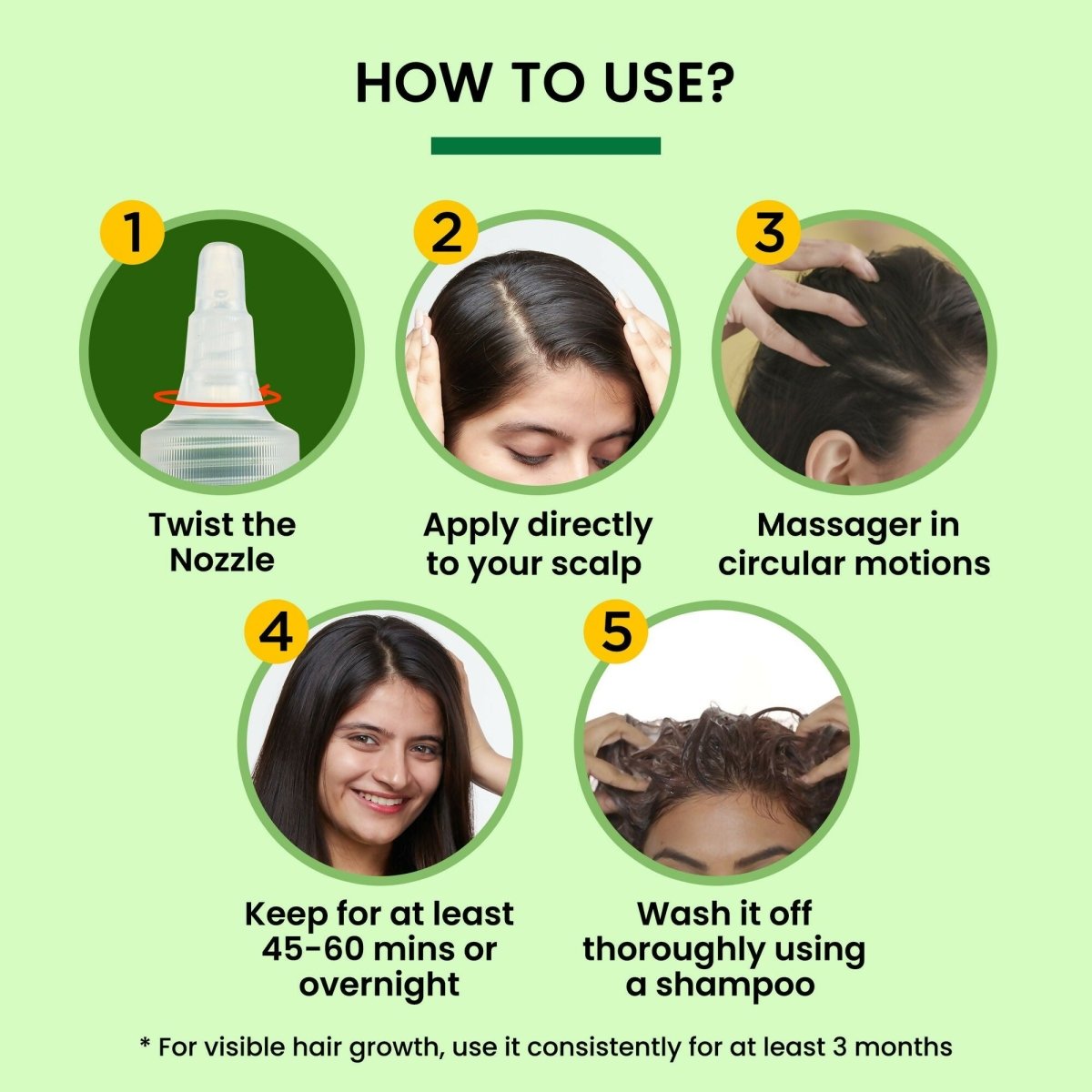 HOW TO USE?

1
Twist the Nozzle

2
Apply directly to your scalp

3
Massager in circular motions

4
Keep for at least 45-60 mins or overnight

5
Wash it off thoroughly using a shampoo

* For visible hair growth, use it consistently for at least 3 months