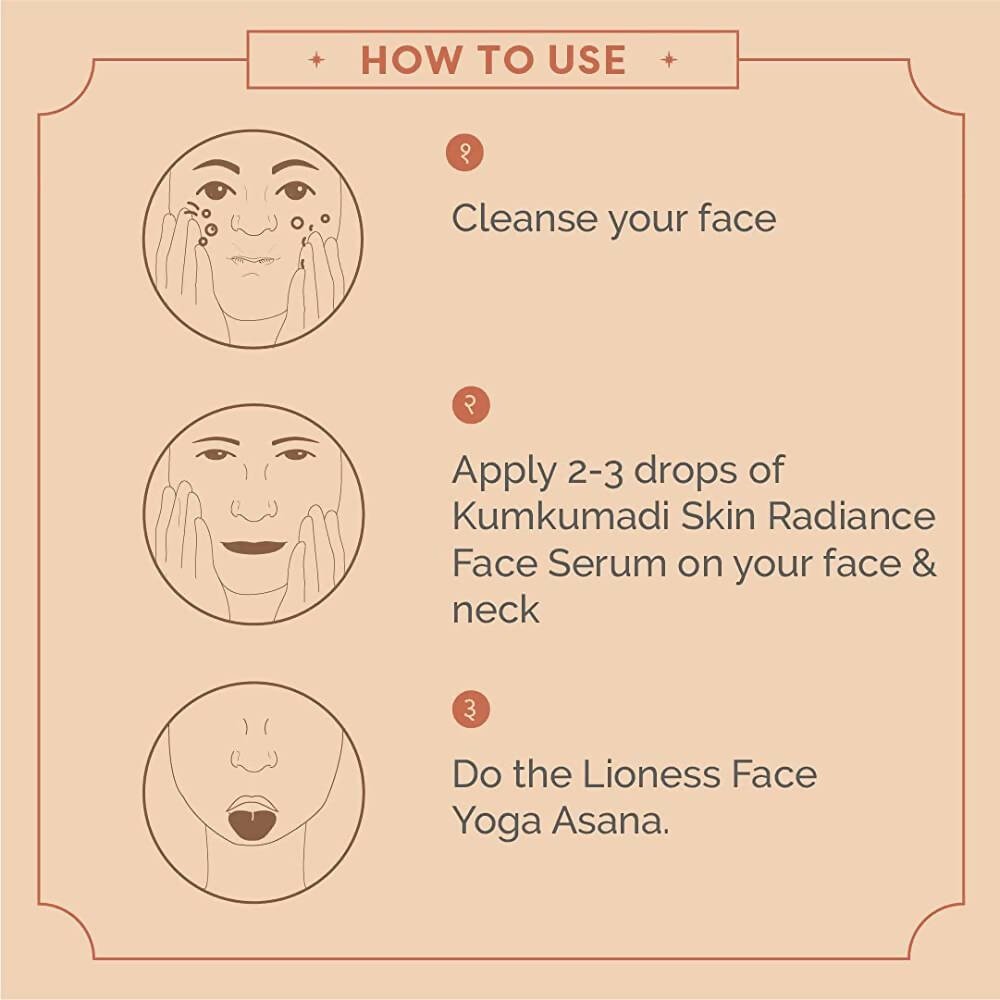 HOW TO USE

१

Cleanse your face

२

Apply 2-3 drops of Kumkumadi Skin Radiance Face Serum on your face & neck

३

Do the Lioness Face Yoga Asana.