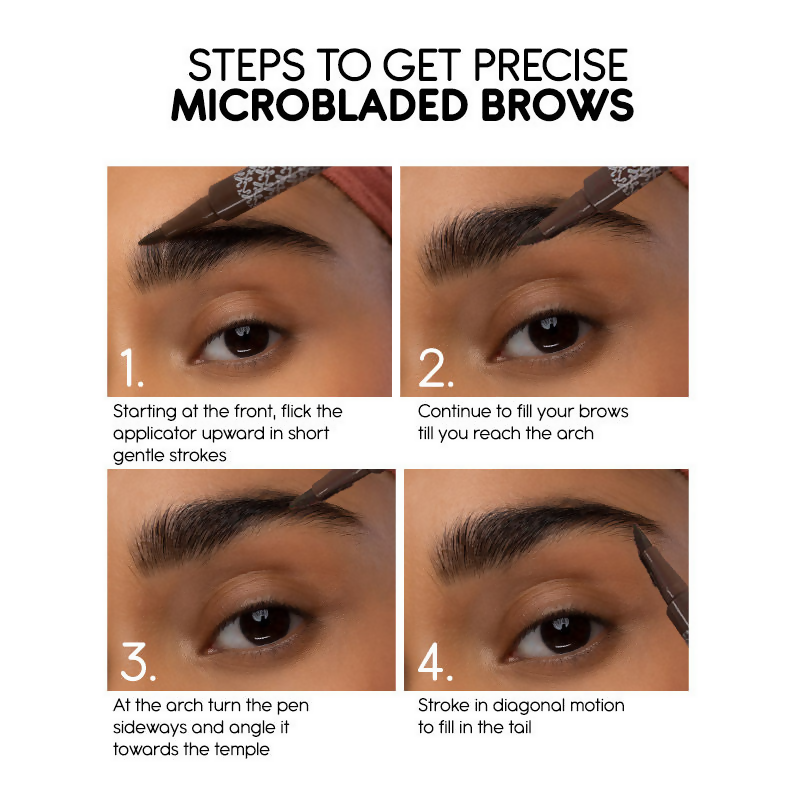 STEPS TO GET PRECISE
MICROBLADED BROWS

1.

Starting at the front, flick the applicator upward in short gentle strokes

2.

Continue to fill your brows till you reach the arch

3.

At the arch turn the pen sideways and angle it towards the temple

4.

Stroke in diagonal motion to fill in the tail