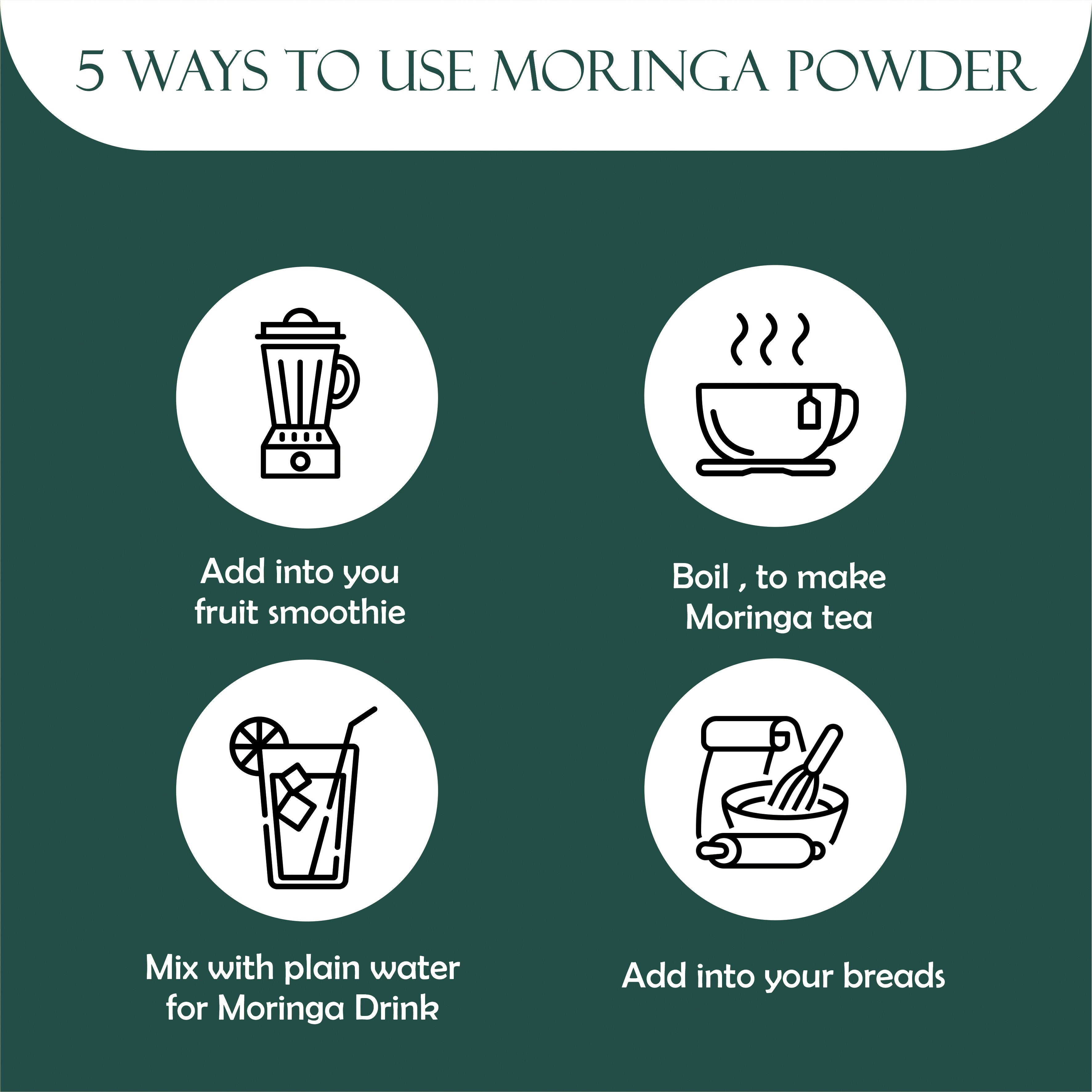 5 WAYS TO USE MORINGA POWDER

Add into you fruit smoothie

Boil , to make Moringa tea

Mix with plain water for Moringa Drink

Add into your breads