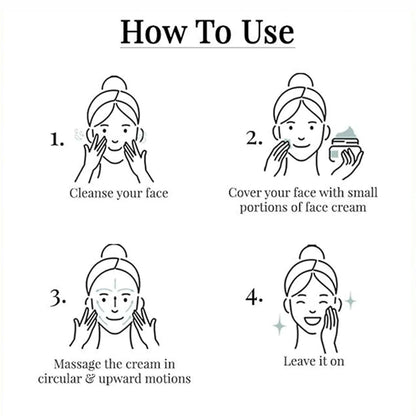 How To Use

1.
Cleanse your face

2.
Cover your face with small portions of face cream

3.
Massage the cream in circular & upward motions

4.
Leave it on