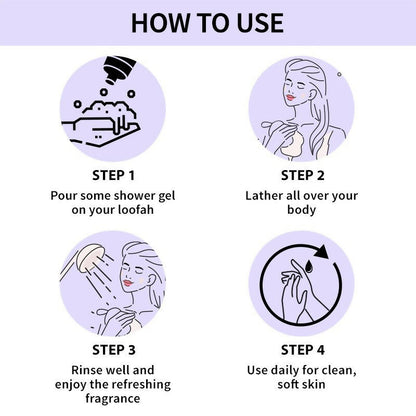 HOW TO USE

STEP 1
Pour some shower gel on your loofah

STEP 2
Lather all over your body

STEP 3
Rinse well and enjoy the refreshing fragrance

STEP 4
Use daily for clean, soft skin