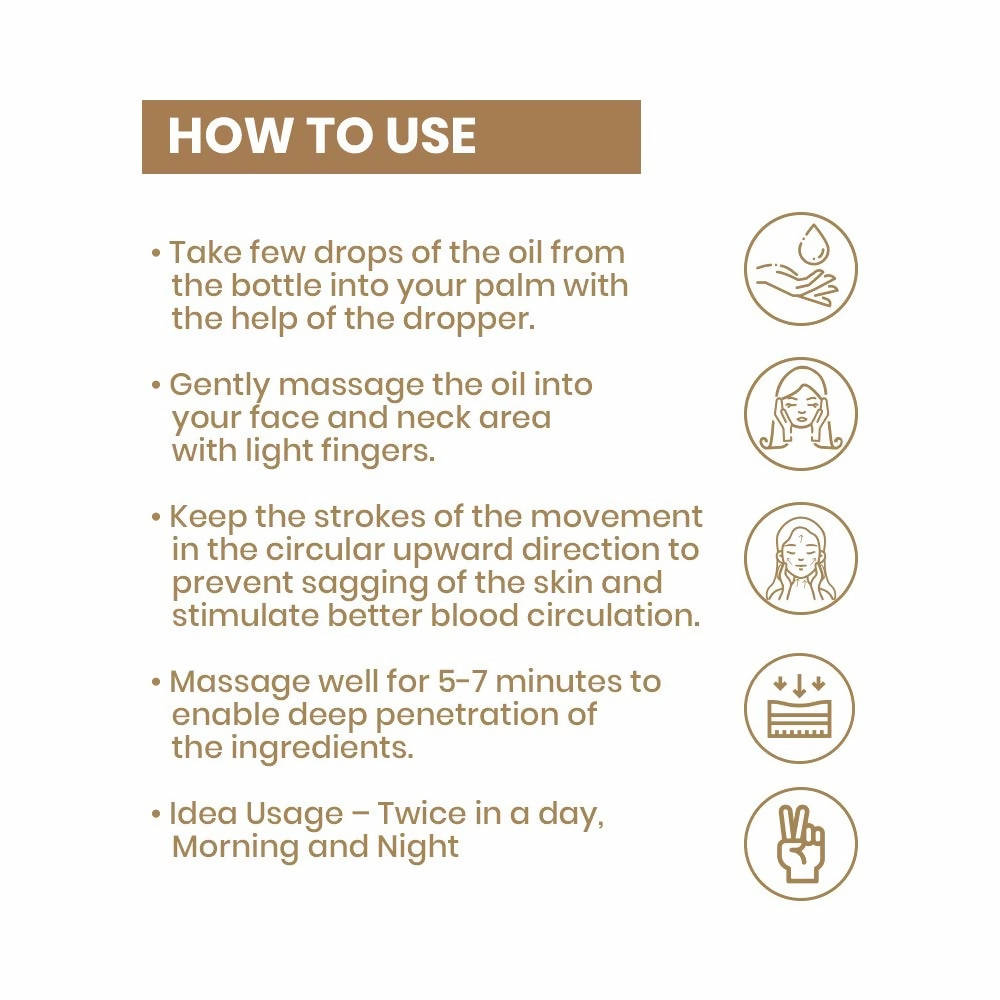 HOW TO USE

• Take few drops of the oil from the bottle into your palm with the help of the dropper.

• Gently massage the oil into your face and neck area with light fingers.

• Keep the strokes of the movement in the circular upward direction to prevent sagging of the skin and stimulate better blood circulation.

• Massage well for 5-7 minutes to enable deep penetration of the ingredients.

• Idea Usage – Twice in a day, Morning and Night