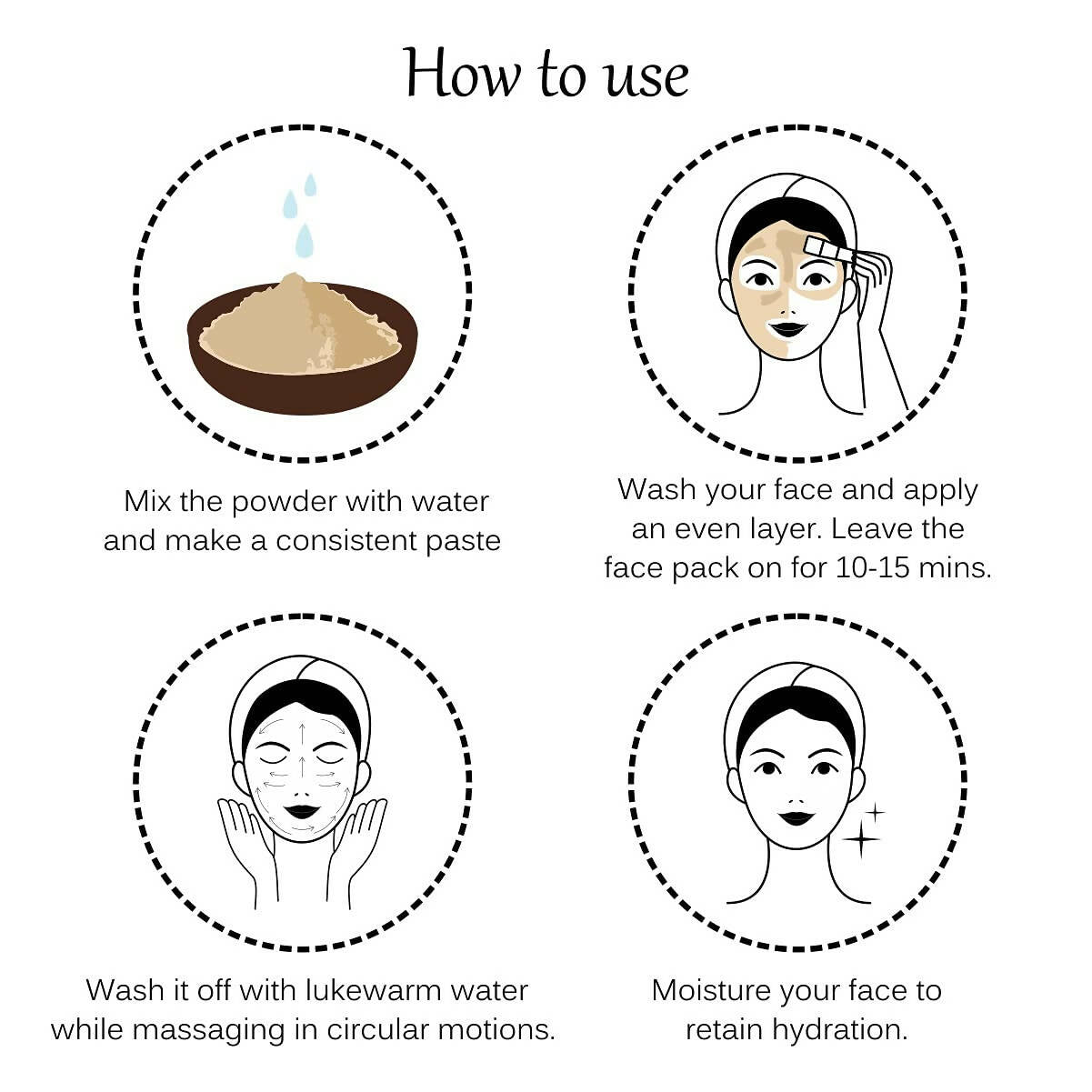 How to use

Mix the powder with water and make a consistent paste

Wash your face and apply an even layer. Leave the face pack on for 10-15 mins.

Wash it off with lukewarm water while massaging in circular motions.

Moisture your face to retain hydration.