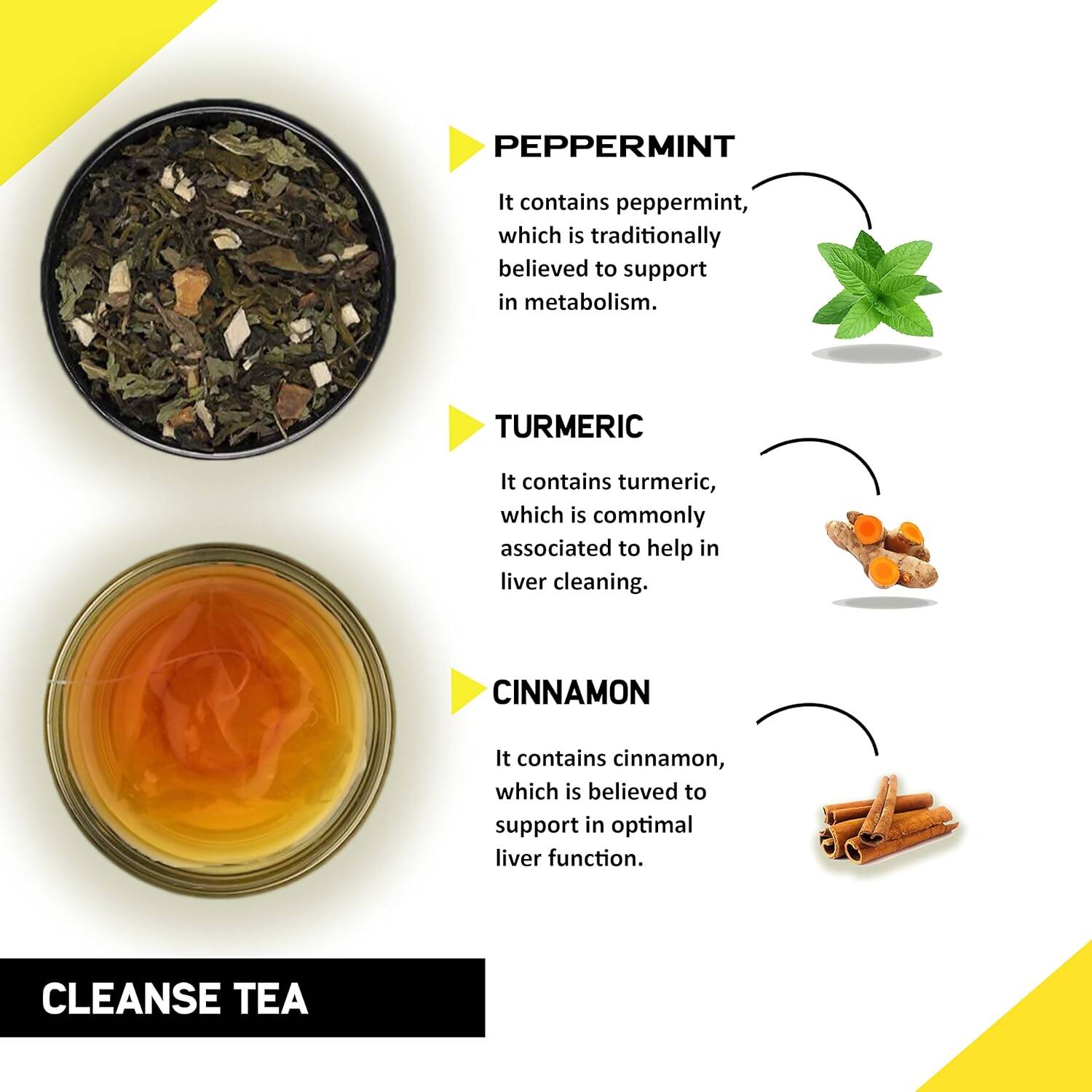 PEPPERMINT

It contains peppermint, which is traditionally believed to support in metabolism.

TURMERIC

It contains turmeric, which is commonly associated to help in liver cleaning.

CINNAMON

It contains cinnamon, which is believed to support in optimal liver function.

CLEANSE TEA