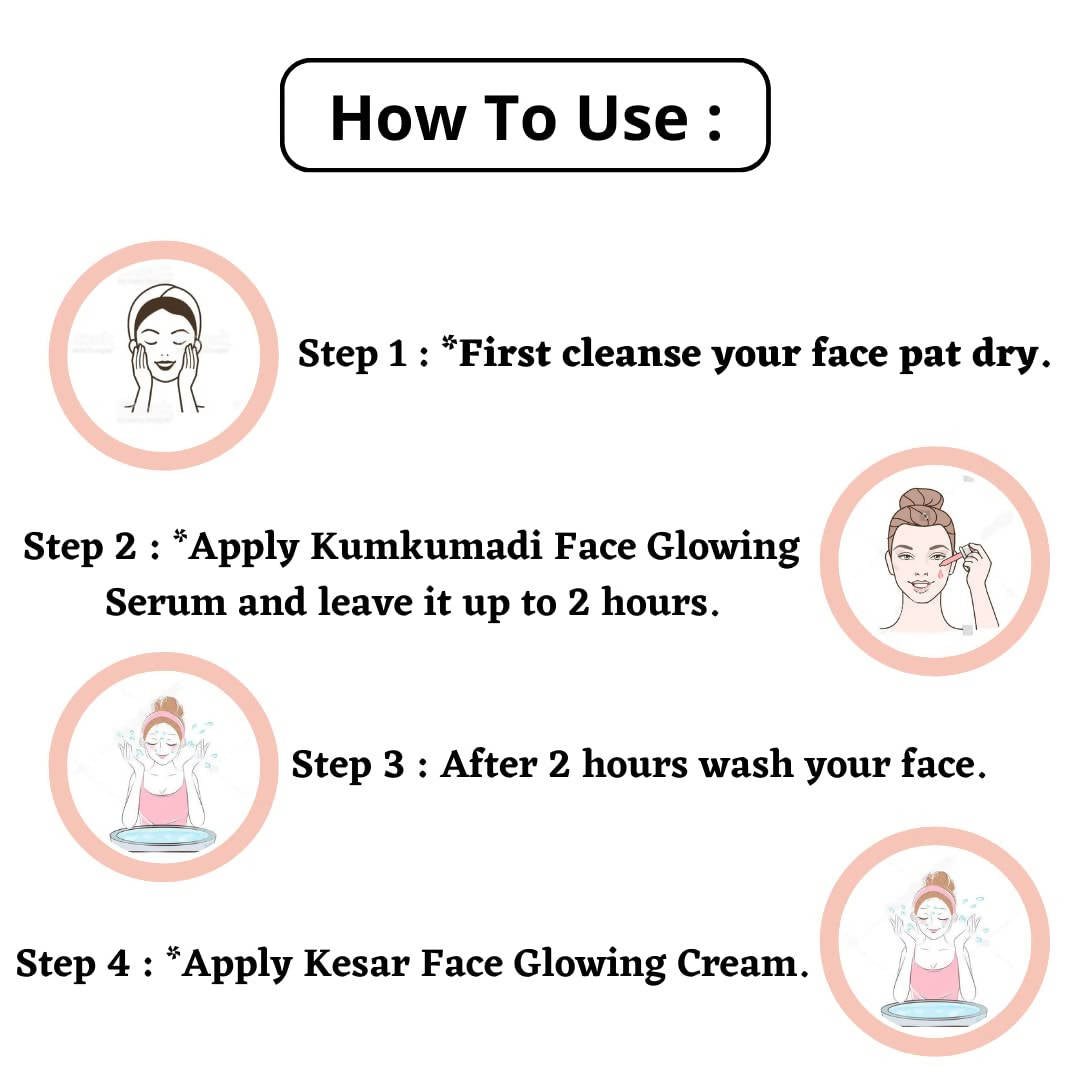 How To Use :

Step 1 : *First cleanse your face pat dry.

Step 2 : *Apply Kumkumadi Face Glowing Serum and leave it up to 2 hours.

Step 3 : After 2 hours wash your face.

Step 4 : *Apply Kesar Face Glowing Cream.