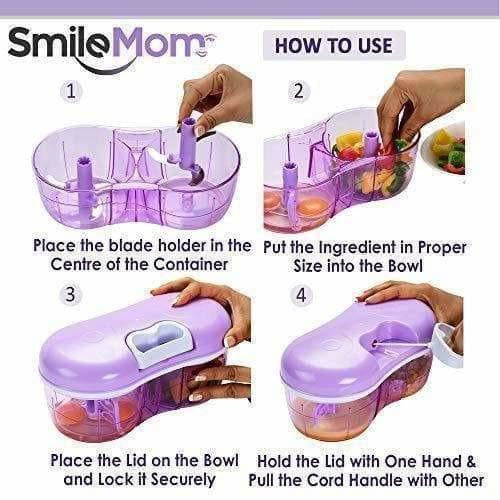 SmileMom

HOW TO USE

1

Place the blade holder in the Centre of the Container

2

Put the Ingredient in Proper Size into the Bowl

3

Place the Lid on the Bowl and Lock it Securely

4

Hold the Lid with One Hand & Pull the Cord Handle with Other