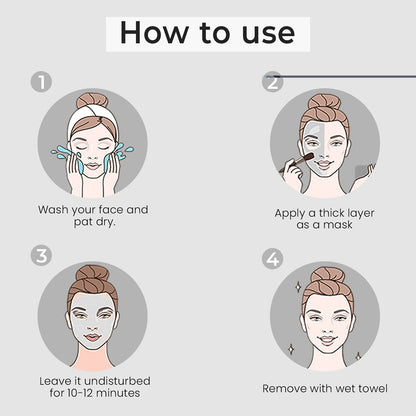 How to use

1

Wash your face and pat dry.

2

Apply a thick layer as a mask

3

Leave it undisturbed for 10-12 minutes

4

Remove with wet towel