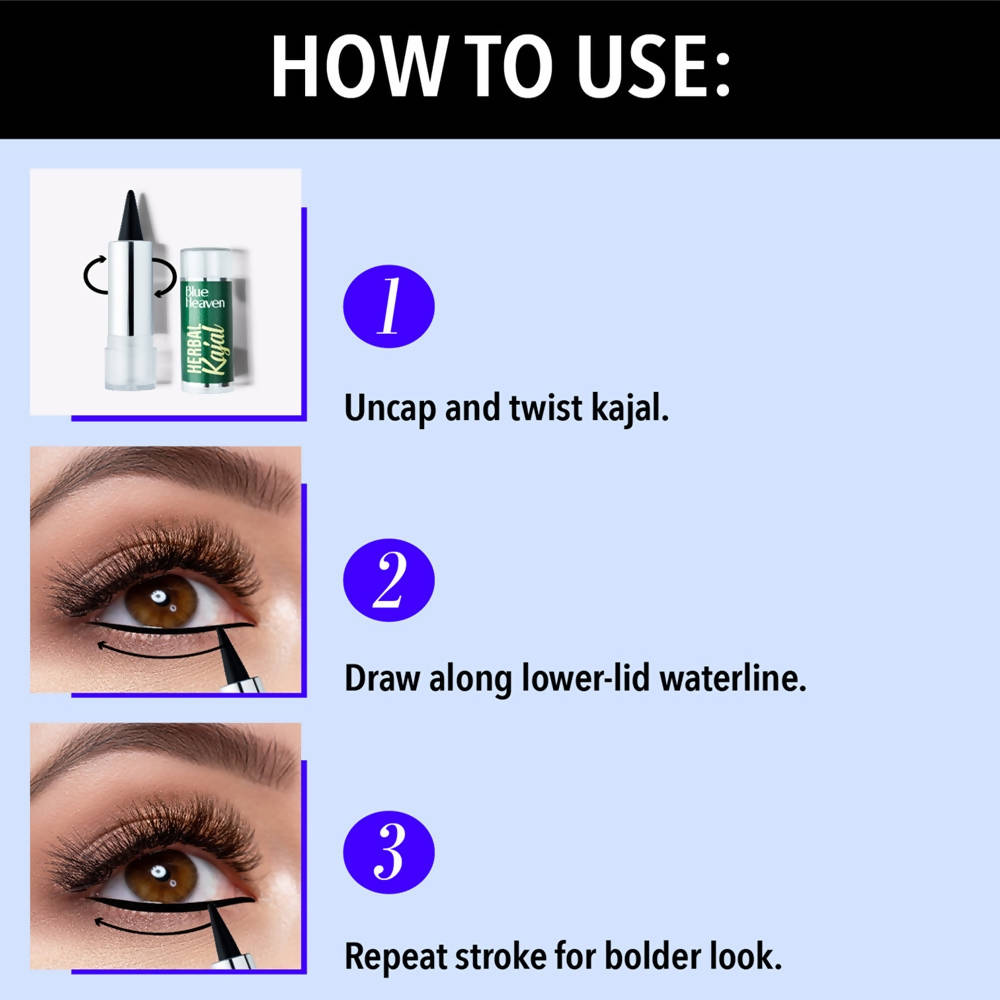 HOW TO USE:

Blue heaven
HERBAL
Kajal

1

Uncap and twist kajal.

2

Draw along lower-lid waterline.

3

Repeat stroke for bolder look.