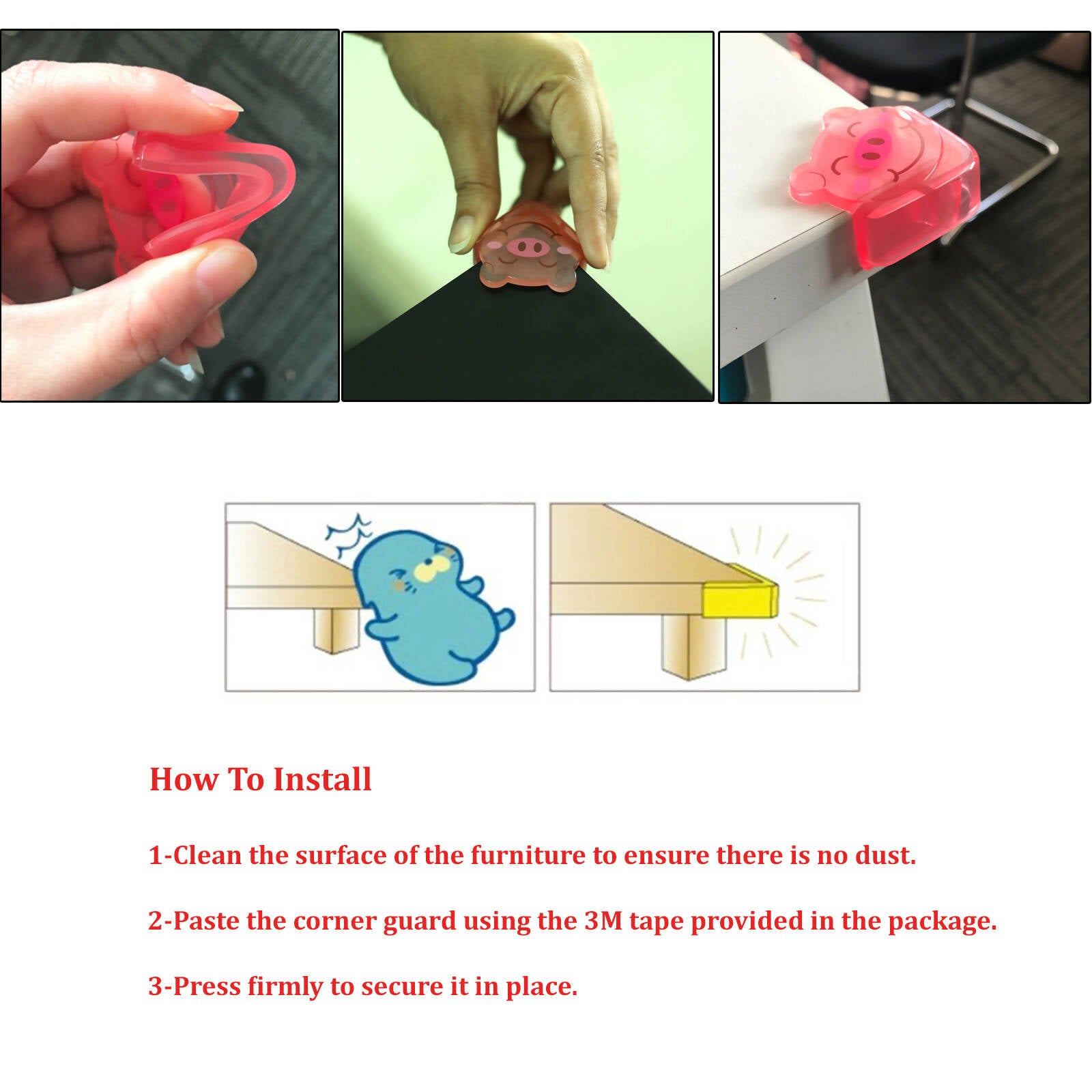 How To Install

1-Clean the surface of the furniture to ensure there is no dust.

2-Paste the corner guard using the 3M tape provided in the package.

3-Press firmly to secure it in place.