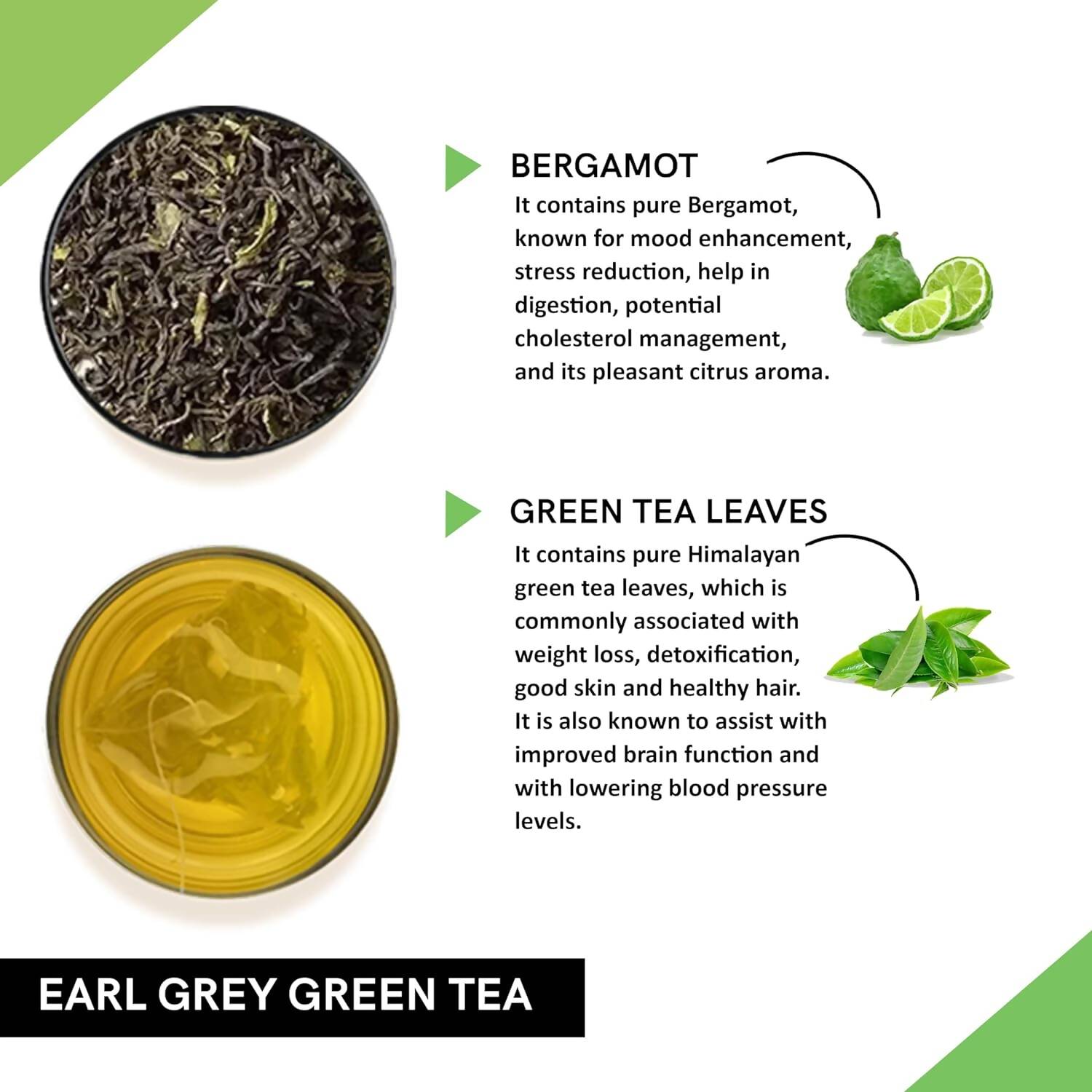 BERGAMOT
It contains pure Bergamot, known for mood enhancement, stress reduction, help in digestion, potential cholesterol management, and its pleasant citrus aroma.

GREEN TEA LEAVES
It contains pure Himalayan green tea leaves, which is commonly associated with weight loss, detoxification, good skin and healthy hair. It is also known to assist with improved brain function and with lowering blood pressure levels.

EARL GREY GREEN TEA