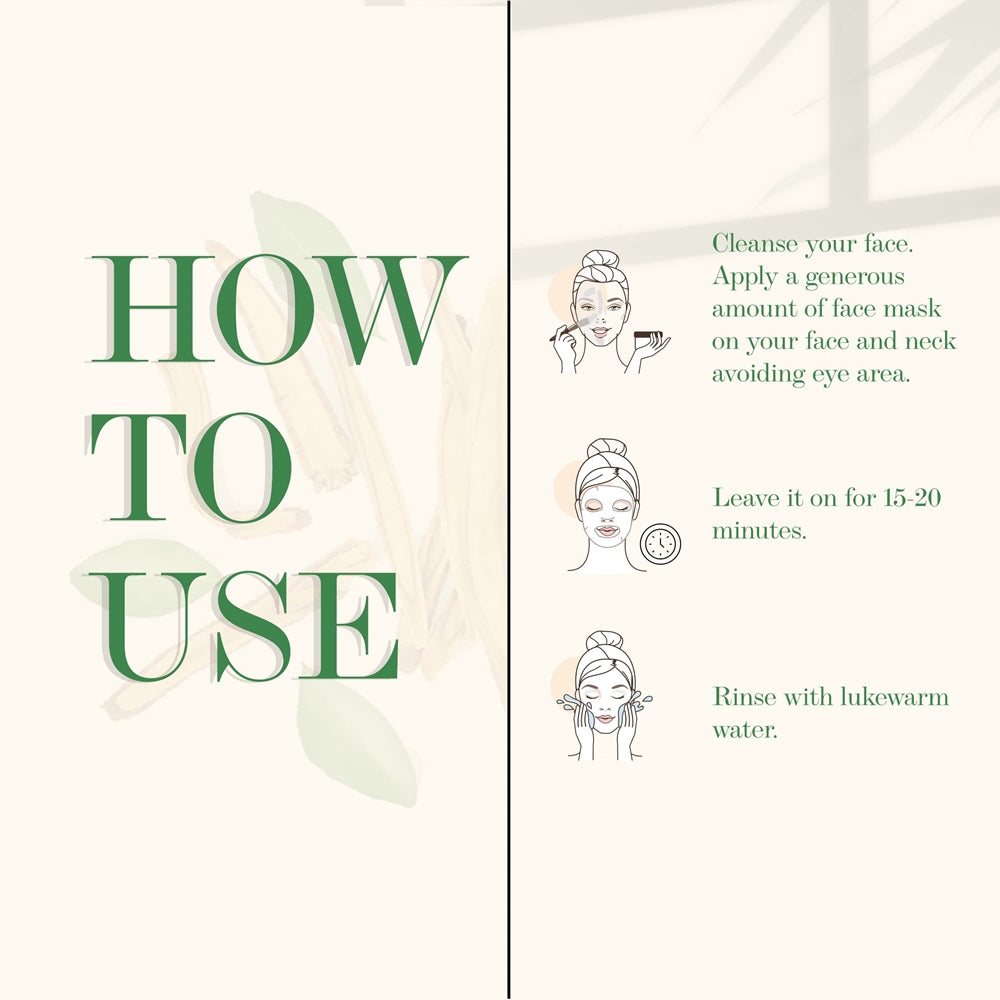 HOW TO USE

Cleanse your face. Apply a generous amount of face mask on your face and neck avoiding eye area.

Leave it on for 15-20 minutes.

Rinse with lukewarm water.