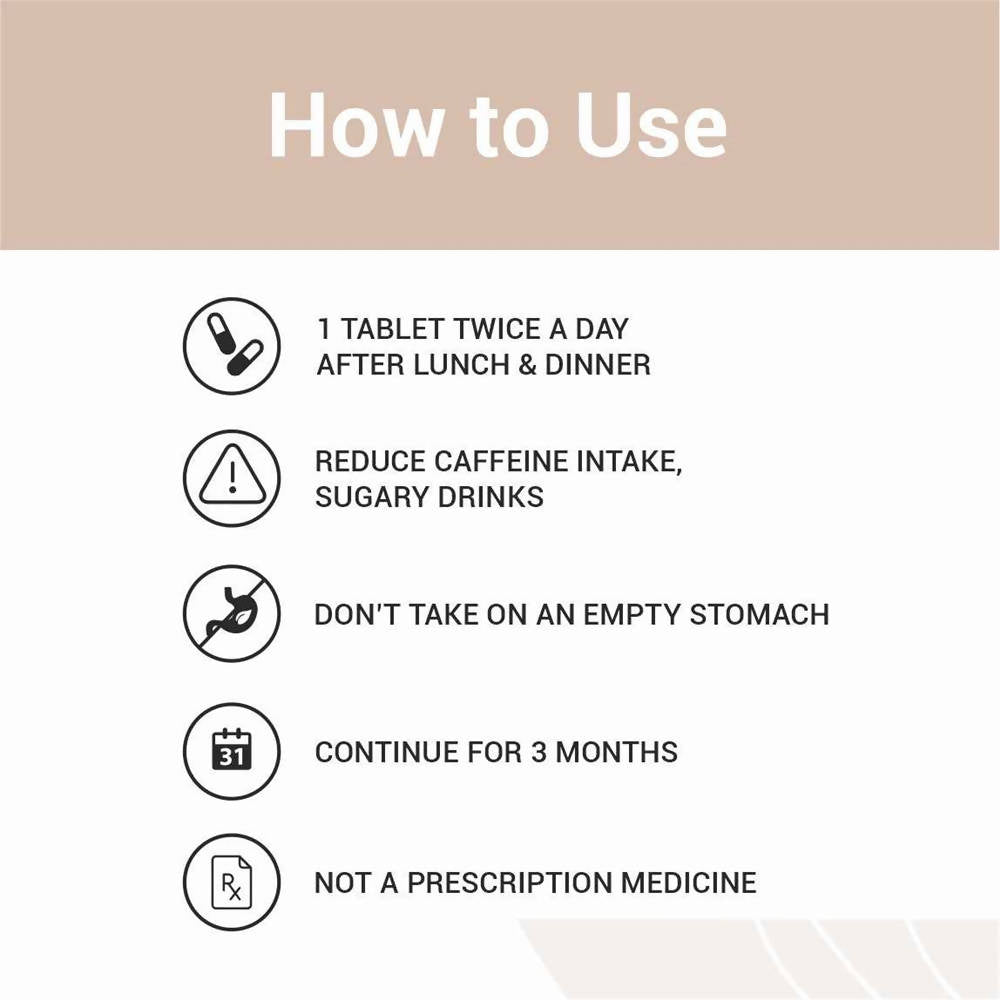 How to Use

1 TABLET TWICE A DAY AFTER LUNCH & DINNER

REDUCE CAFFEINE INTAKE, SUGARY DRINKS

DON'T TAKE ON AN EMPTY STOMACH

31

CONTINUE FOR 3 MONTHS

Rx

NOT A PRESCRIPTION MEDICINE