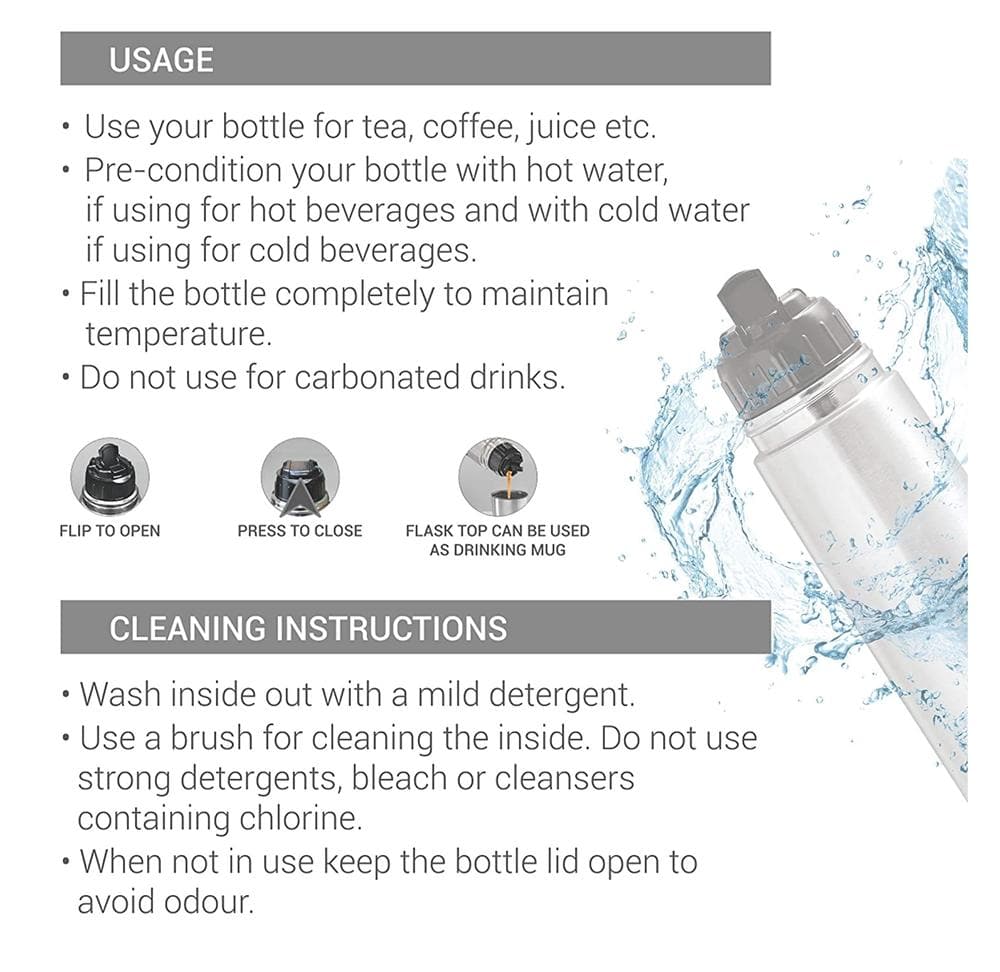 USAGE

• Use your bottle for tea, coffee, juice etc.
• Pre-condition your bottle with hot water, if using for hot beverages and with cold water if using for cold beverages.
• Fill the bottle completely to maintain temperature.
• Do not use for carbonated drinks.

FLIP TO OPEN

PRESS TO CLOSE

FLASK TOP CAN BE USED AS DRINKING MUG

CLEANING INSTRUCTIONS

• Wash inside out with a mild detergent.
• Use a brush for cleaning the inside. Do not use strong detergents, bleach or cleansers containing chlorine.
• When not in use keep the bottle lid open to avoid odour.