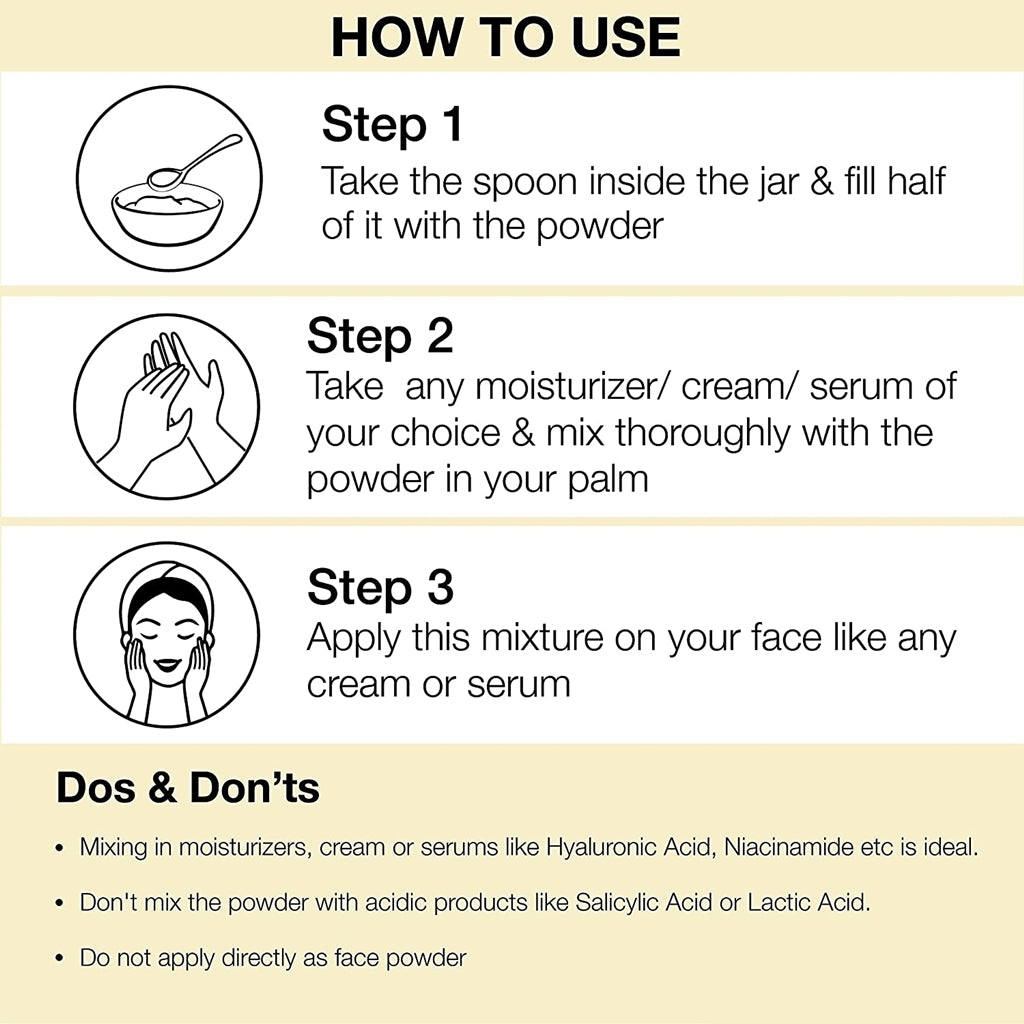 HOW TO USE

Step 1
Take the spoon inside the jar & fill half of it with the powder

Step 2
Take any moisturizer/ cream/ serum of your choice & mix thoroughly with the powder in your palm

Step 3
Apply this mixture on your face like any cream or serum

Dos & Don'ts

• Mixing in moisturizers, cream or serums like Hyaluronic Acid, Niacinamide etc is ideal.

• Don't mix the powder with acidic products like Salicylic Acid or Lactic Acid.

• Do not apply directly as face powder