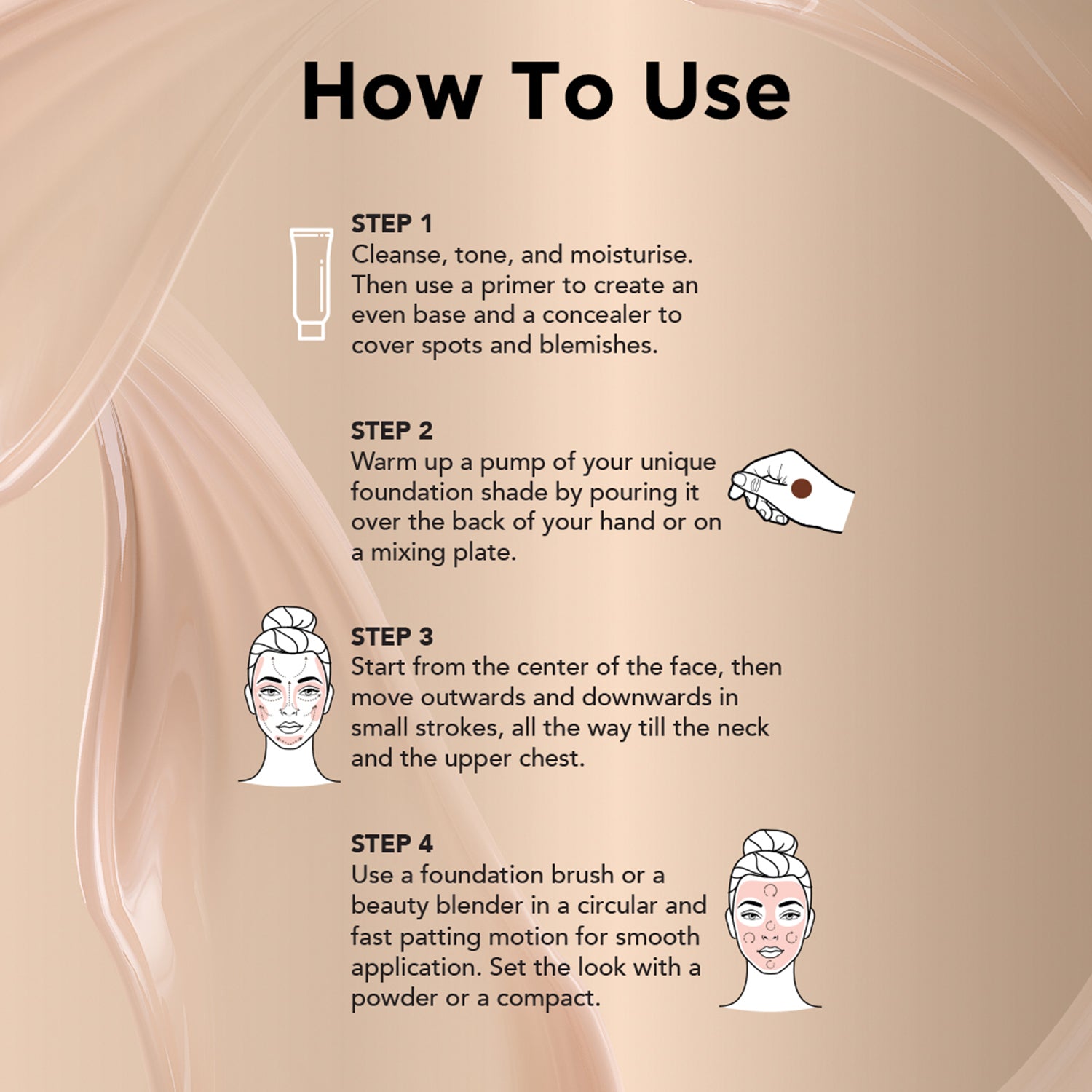 How To Use

STEP 1
Cleanse, tone, and moisturise. Then use a primer to create an even base and a concealer to cover spots and blemishes.

STEP 2
Warm up a pump of your unique foundation shade by pouring it over the back of your hand or on a mixing plate.

STEP 3
Start from the center of the face, then move outwards and downwards in small strokes, all the way till the neck and the upper chest.

STEP 4
Use a foundation brush or a beauty blender in a circular and fast patting motion for smooth application. Set the look with a powder or a compact.