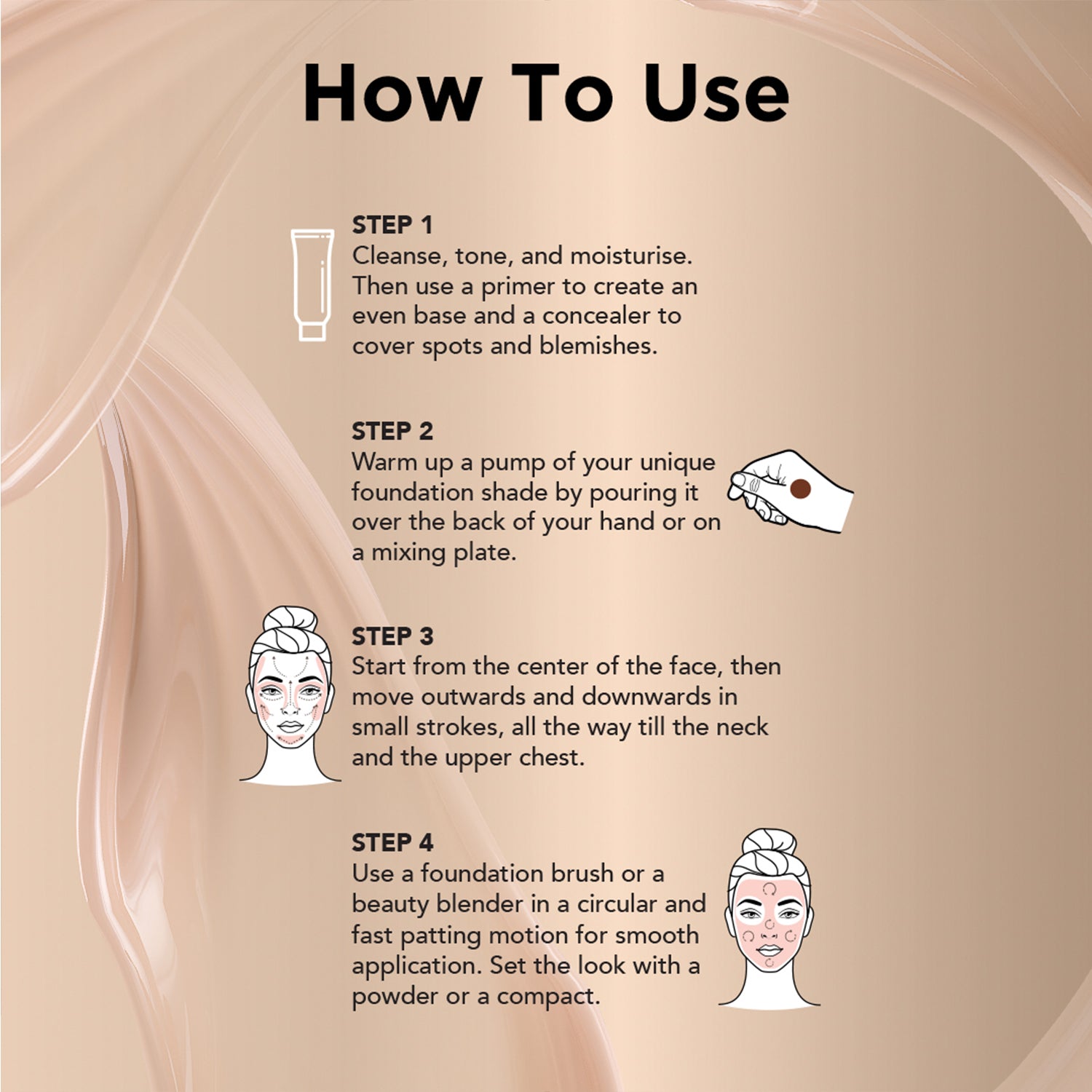 How To Use

STEP 1
Cleanse, tone, and moisturise. Then use a primer to create an even base and a concealer to cover spots and blemishes.

STEP 2
Warm up a pump of your unique foundation shade by pouring it over the back of your hand or on a mixing plate.

STEP 3
Start from the center of the face, then move outwards and downwards in small strokes, all the way till the neck and the upper chest.

STEP 4
Use a foundation brush or a beauty blender in a circular and fast patting motion for smooth application. Set the look with a powder or a compact.