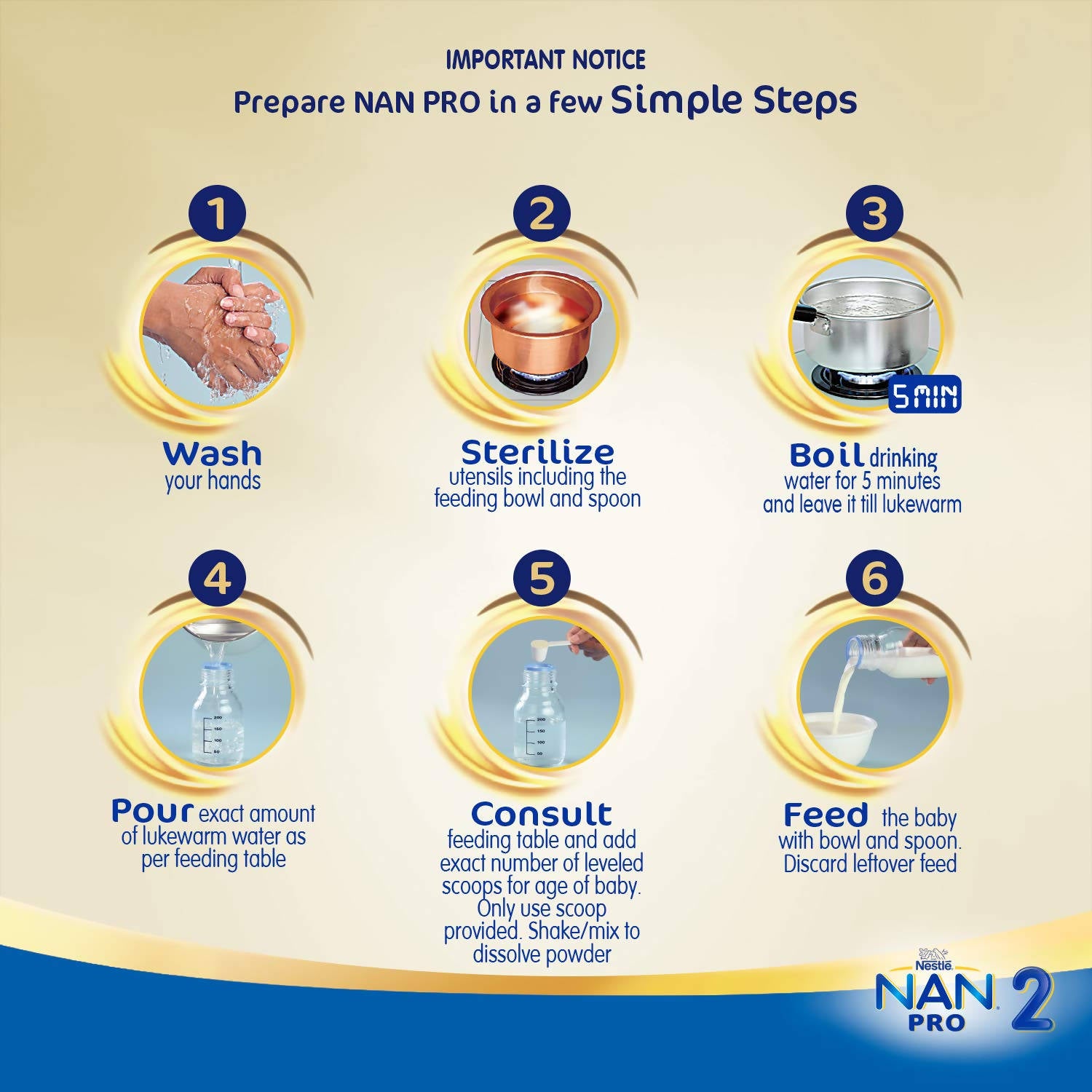 IMPORTANT NOTICE
Prepare NAN PRO in a few Simple Steps

1

Wash your hands

2

Sterilize utensils including the feeding bowl and spoon

3

5 MIN

Boil drinking water for 5 minutes and leave it till lukewarm

4

200
150
100
50

Pour exact amount of lukewarm water as per feeding table

5

200
150
100
50

Consult feeding table and add exact number of leveled scoops for age of baby. Only use scoop provided. Shake/mix to dissolve powder

6

Feed the baby with bowl and spoon. Discard leftover feed

Nestlé
NAN PRO 2